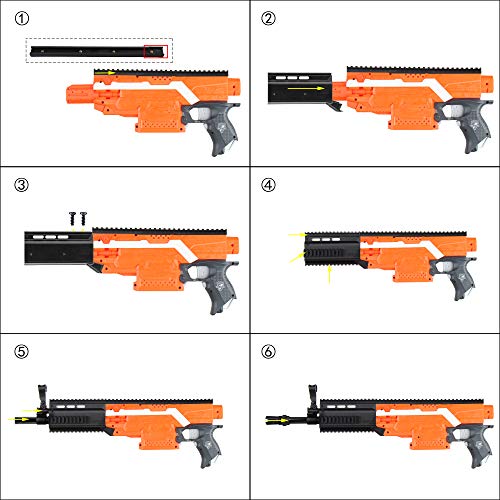 ①

②

③

④

⑤

⑥