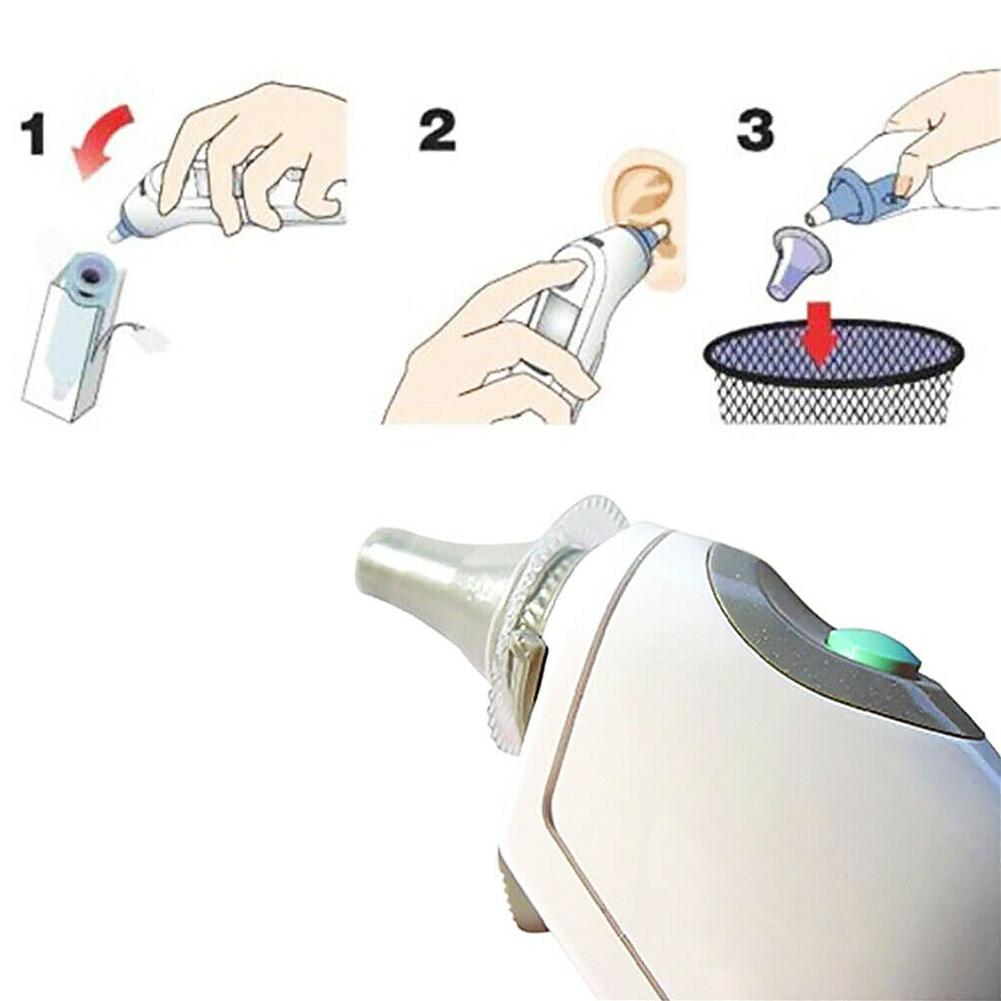 1

2

3