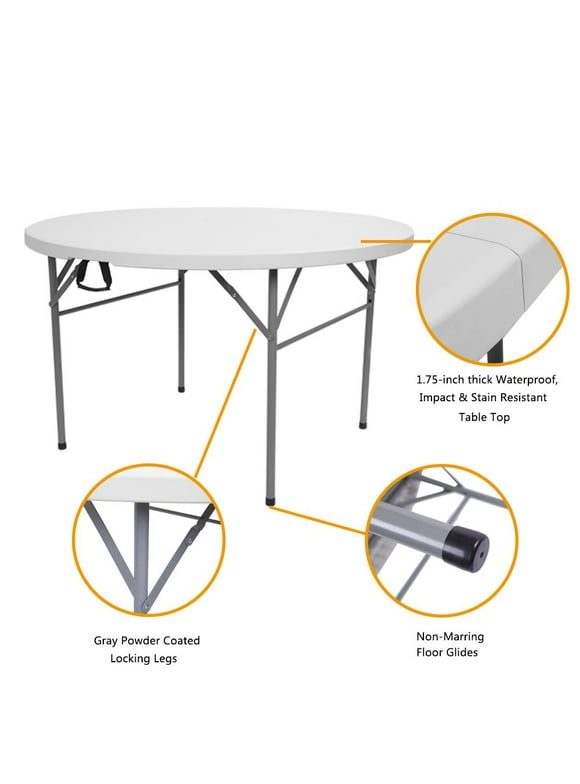 1.75-inch thick Waterproof, Impact & Stain Resistant Table Top

Gray Powder Coated Locking Legs

Non-Marring Floor Glides