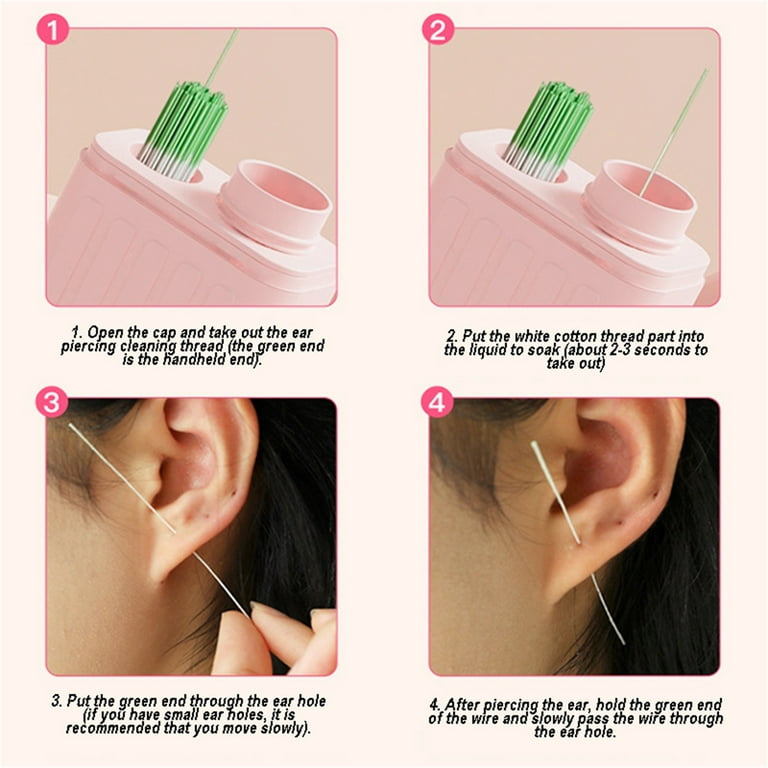 1

2

1. Open the cap and take out the ear piercing cleaning thread (the green end is the handheld end).

2. Put the white cotton thread part into the liquid to soak (about 2-3 seconds to take out)

3

4

3. Put the green end through the ear hole (if you have small ear holes, it is recommended that you move slowly).

4. After piercing the ear, hold the green end of the wire and slowly pass the wire through the ear hole.