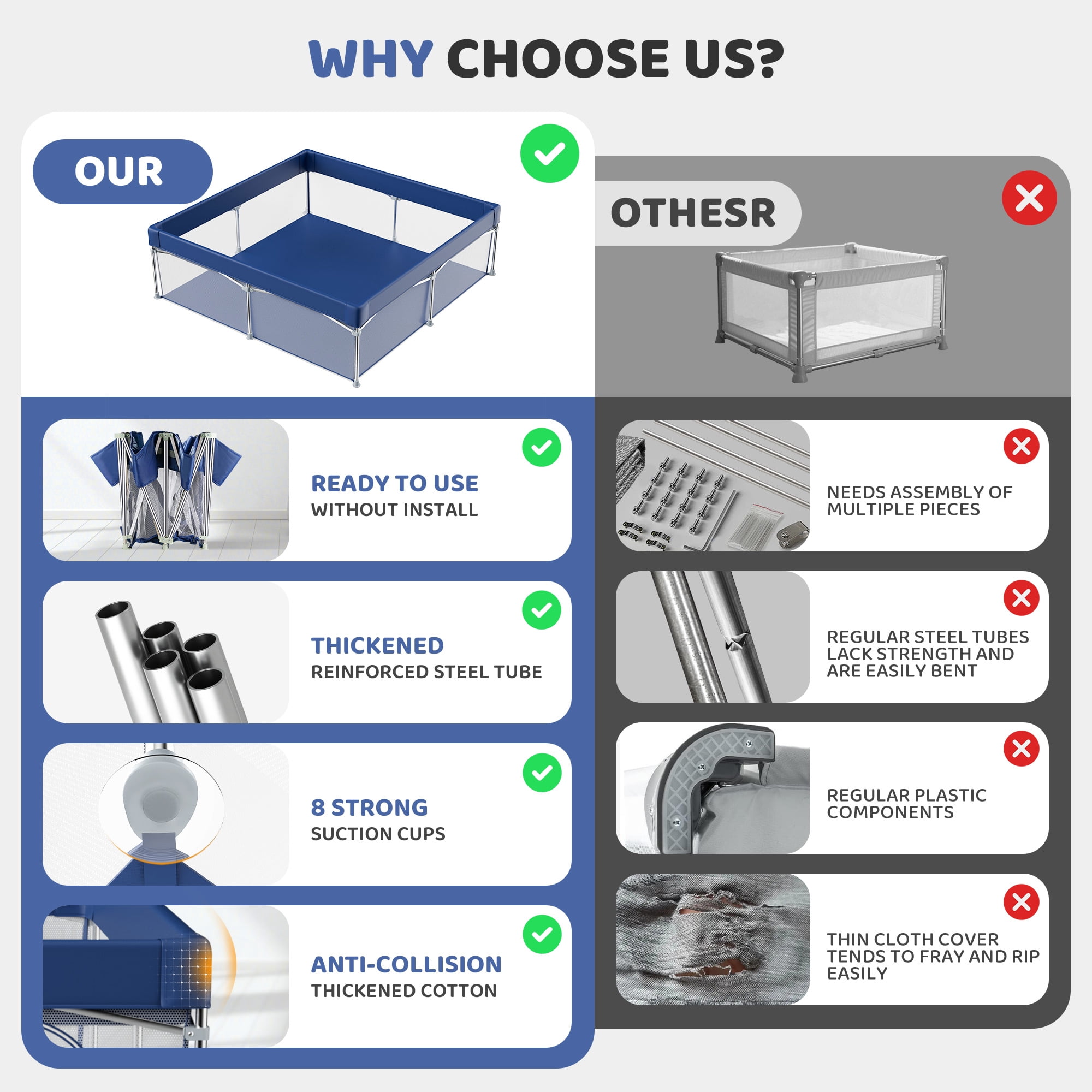 WHY CHOOSE US?

OUR

READY TO USE
WITHOUT INSTALL

THICKENED
REINFORCED STEEL TUBE

8 STRONG
SUCTION CUPS

ANTI-COLLISION
THICKENED COTTON

OTHESR

NEEDS ASSEMBLY OF MULTIPLE PIECES

REGULAR STEEL TUBES LACK STRENGTH AND ARE EASILY BENT

REGULAR PLASTIC COMPONENTS

THIN CLOTH COVER TENDS TO FRAY AND RIP EASILY