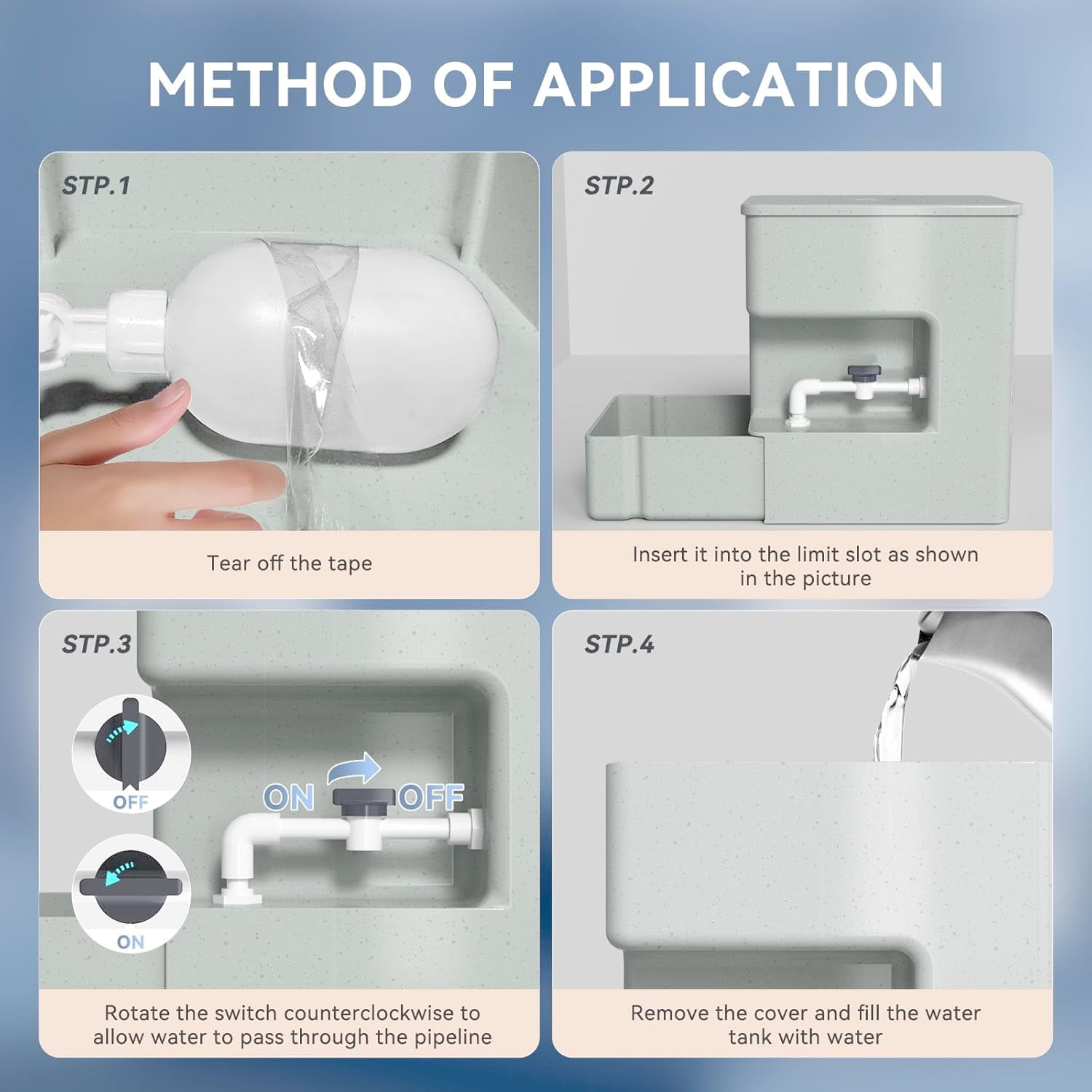 METHOD OF APPLICATION

STP.1

Tear off the tape

STP.2

Insert it into the limit slot as shown in the picture

STP.3

OFF

ON

ON

OFF

Rotate the switch counterclockwise to allow water to pass through the pipeline

STP.4

Remove the cover and fill the water tank with water