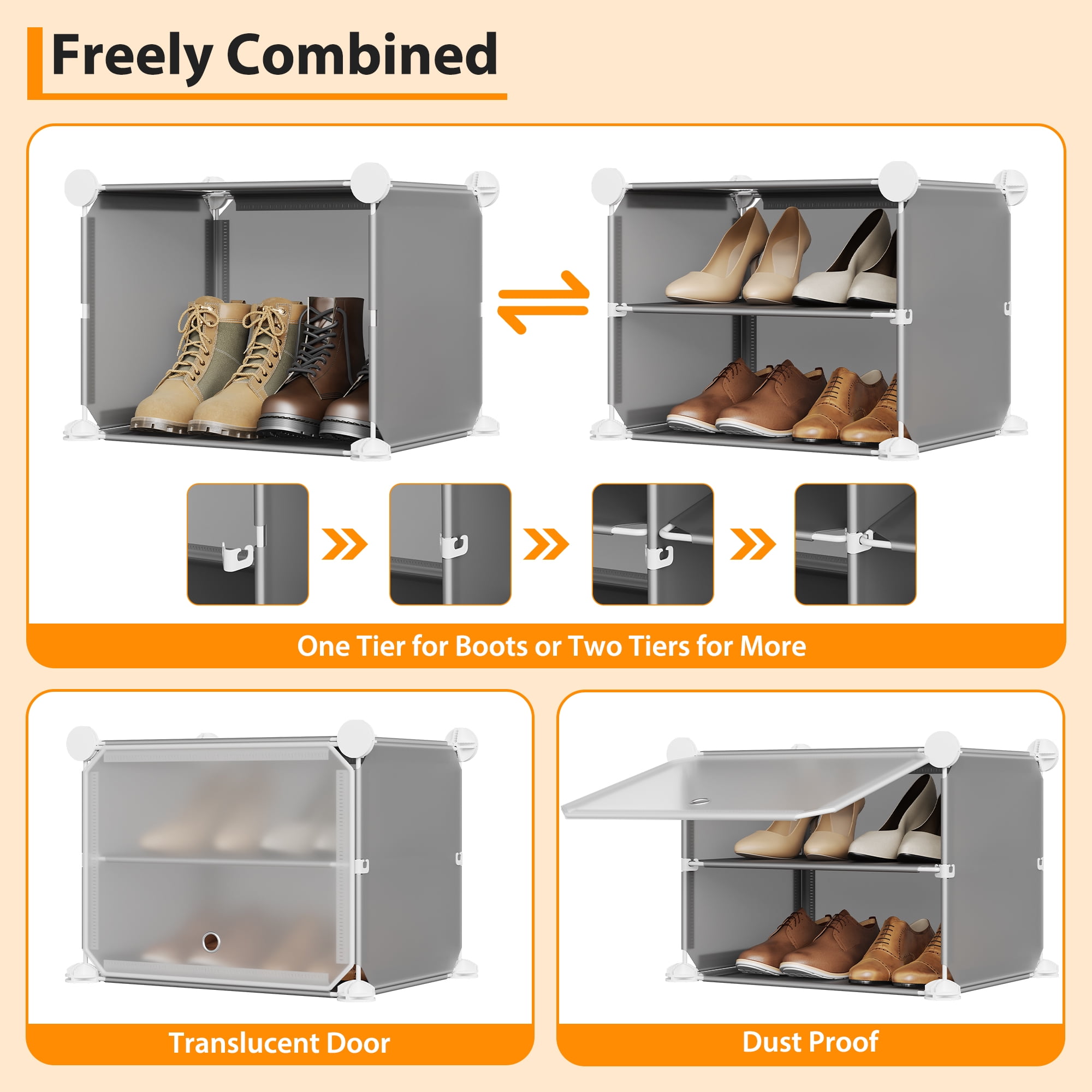 Freely Combined

One Tier for Boots or Two Tiers for More

Translucent Door

Dust Proof