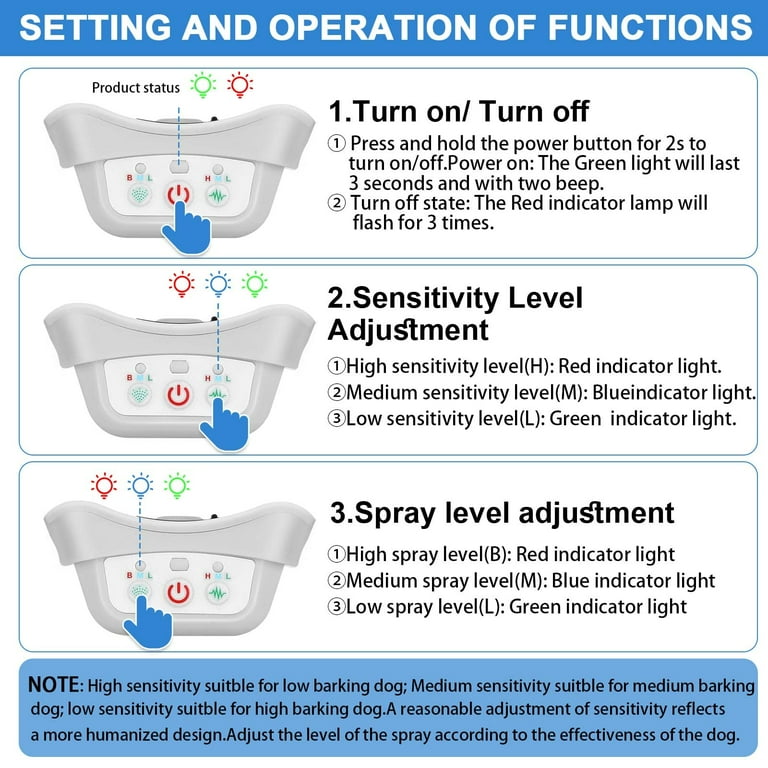 SETTING AND OPERATION OF FUNCTIONS

Product status

B M L

H M L

1.Turn on/ Turn off

① Press and hold the power button for 2s to turn on/off.Power on: The Green light will last 3 seconds and with two beep.
② Turn off state: The Red indicator lamp will flash for 3 times.

B M L

H M L

2.Sensitivity Level Adjustment

①High sensitivity level(H): Red indicator light.
②Medium sensitivity level(M): Blueindicator light.
③Low sensitivity level(L): Green indicator light.

B M L

H M L

3.Spray level adjustment

①High spray level(B): Red indicator light
②Medium spray level(M): Blue indicator light
③Low spray level(L): Green indicator light

NOTE: High sensitivity suitble for low barking dog; Medium sensitivity suitble for medium barking dog; low sensitivity suitble for high barking dog.A reasonable adjustment of sensitivity reflects a more humanized design.Adjust the level of the spray according to the effectiveness of the dog.