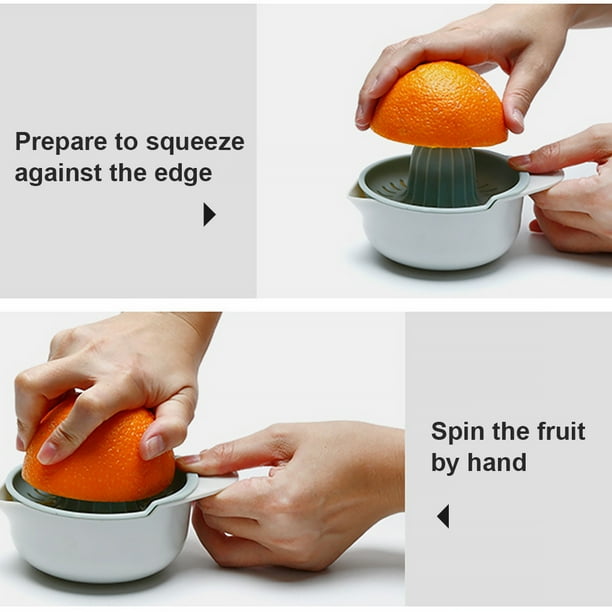 Prepare to squeeze against the edge

Spin the fruit by hand