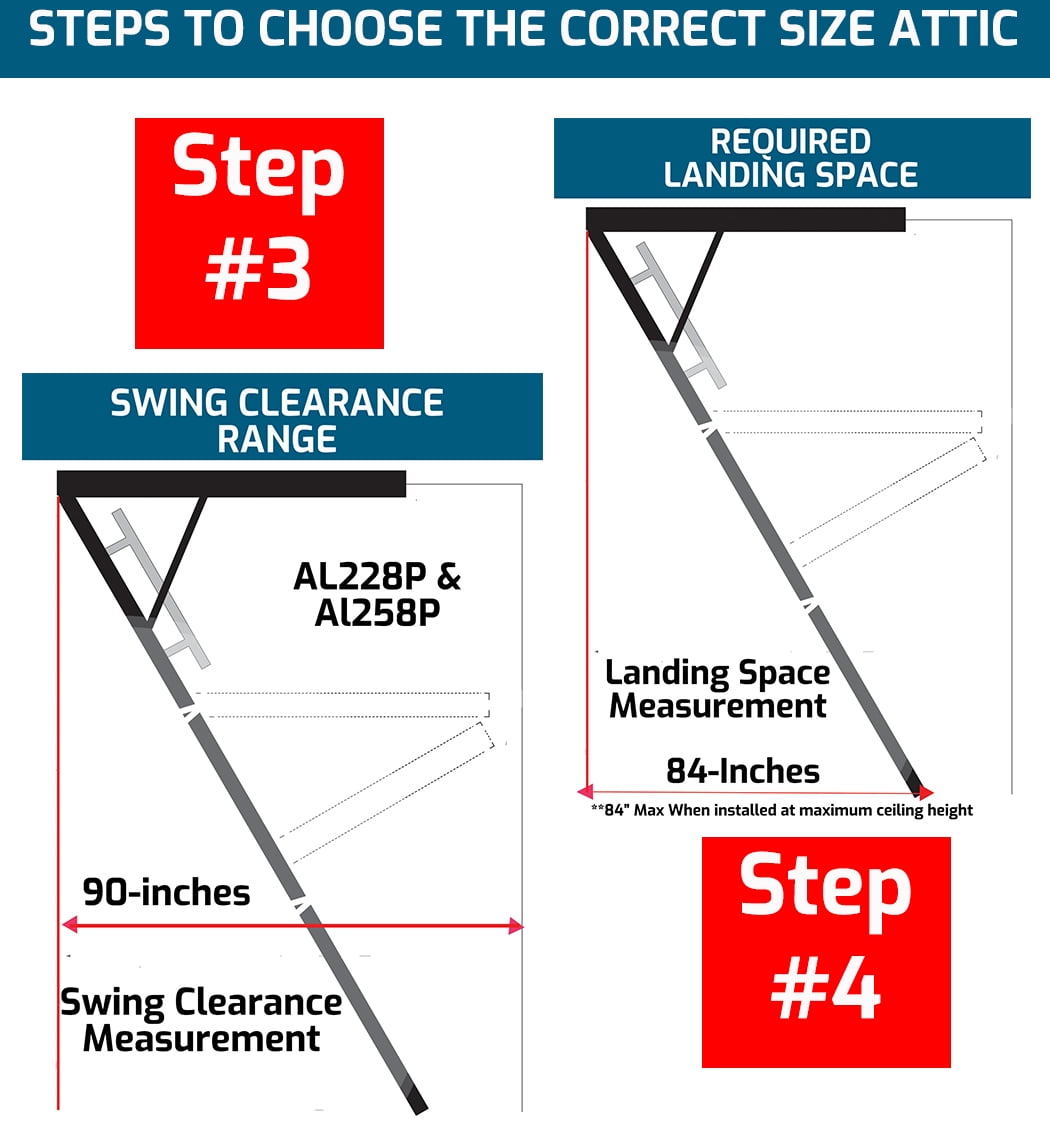 STEPS TO CHOOSE THE CORRECT SIZE ATTIC

Step #3

SWING CLEARANCE RANGE

AL228P & Al258P

90-inches

Swing Clearance Measurement

REQUIRED LANDING SPACE

Landing Space Measurement

84-Inches

**84" Max When installed at maximum ceiling height

Step #4