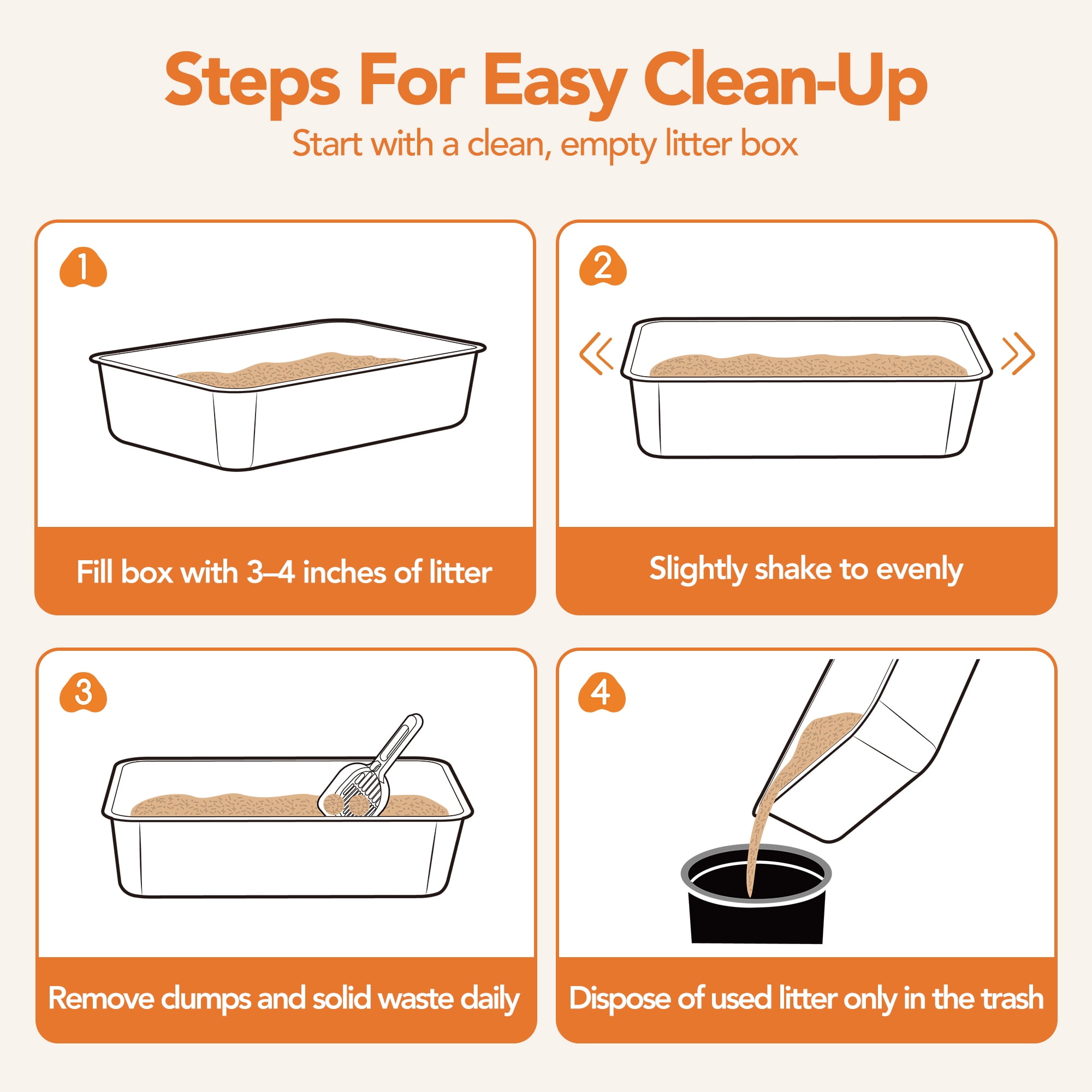 Steps For Easy Clean-Up
Start with a clean, empty litter box

1
Fill box with 3–4 inches of litter

2
Slightly shake to evenly

3
Remove clumps and solid waste daily

4
Dispose of used litter only in the trash