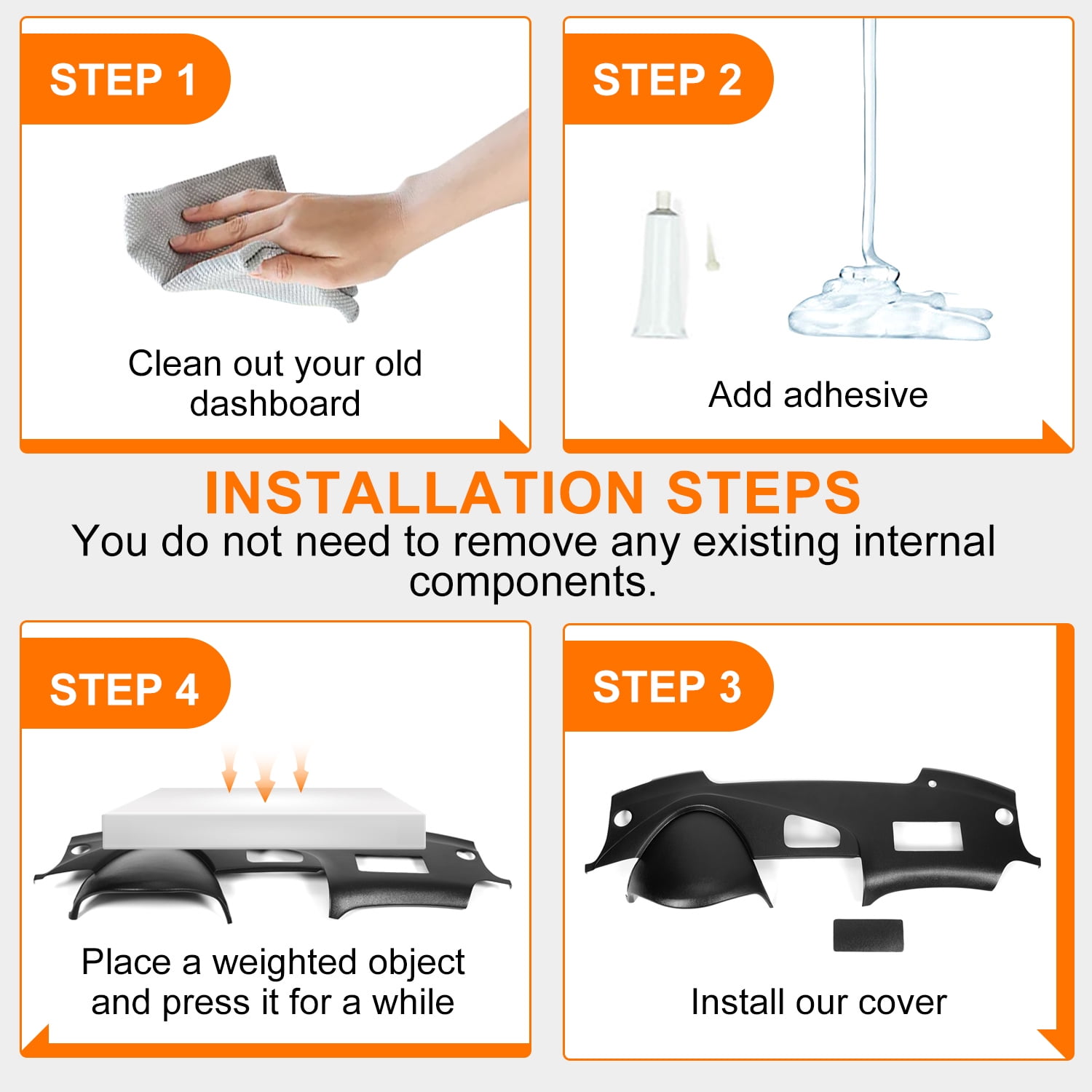 STEP 1

Clean out your old dashboard

STEP 2

Add adhesive

INSTALLATION STEPS

You do not need to remove any existing internal components.

STEP 4

Place a weighted object and press it for a while

STEP 3

Install our cover