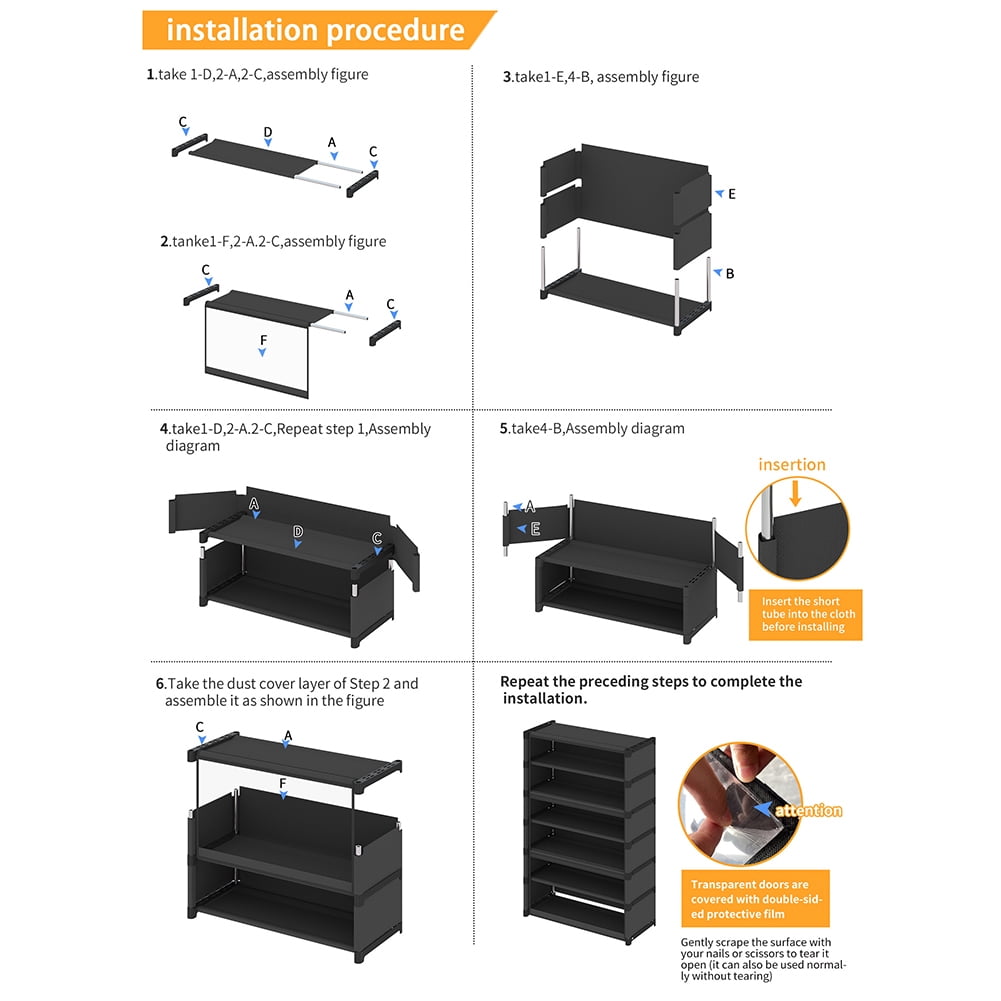 installation procedure

1.take 1-D,2-A,2-C,assembly figure

C D A C

2.tanke1-F,2-A.2-C,assembly figure

C A C F

3.take1-E,4-B, assembly figure

E B

4.take1-D,2-A.2-C,Repeat step 1,Assembly diagram

A D C

5.take4-B,Assembly diagram

A E

insertion

Insert the short tube into the cloth before installing

6.Take the dust cover layer of Step 2 and assemble it as shown in the figure

C A F

Repeat the preceding steps to complete the installation.

attention

Transparent doors are covered with double-sided protective film

Gently scrape the surface with your nails or scissors to tear it open (it can also be used normally without tearing)