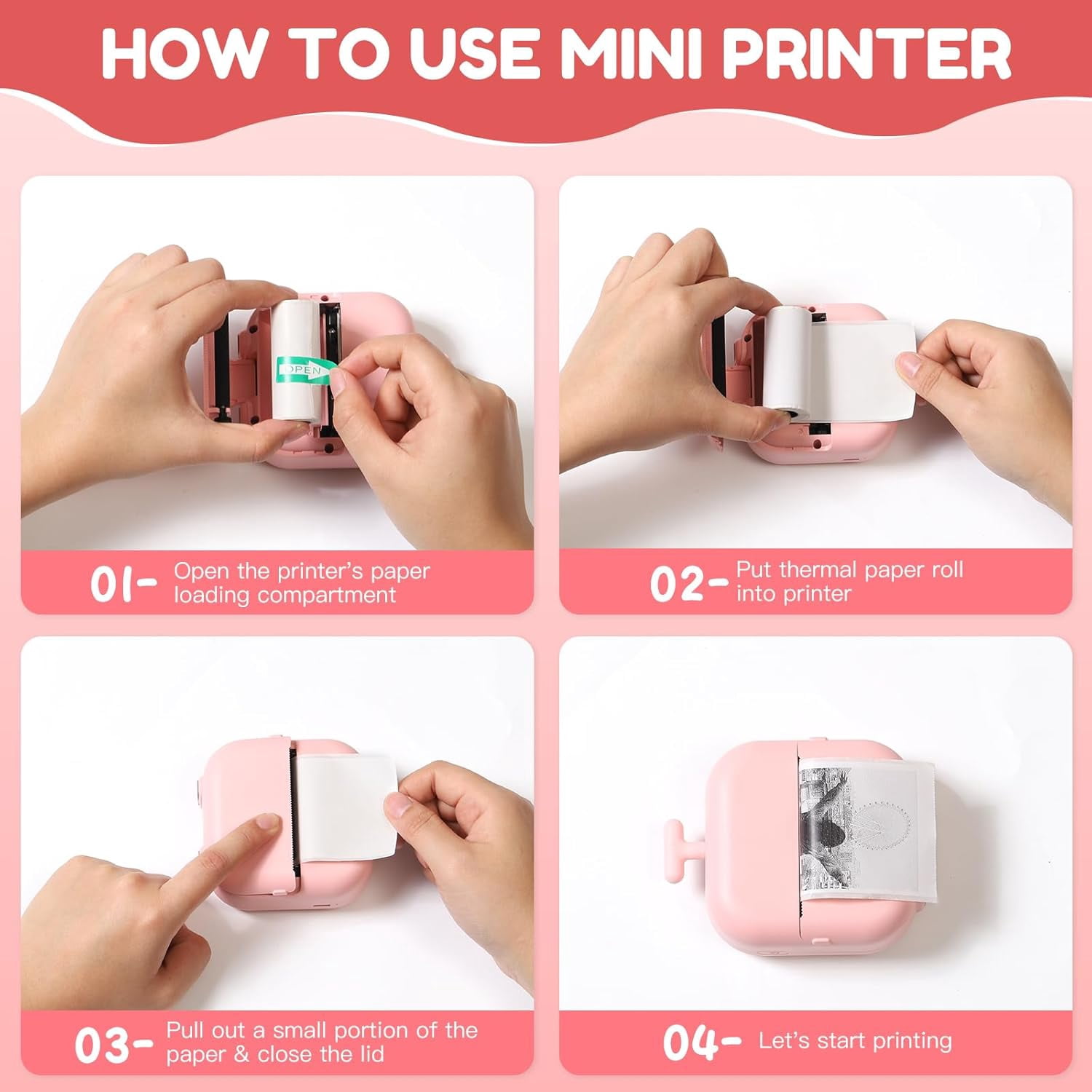 HOW TO USE MINI PRINTER

OPEN

01- Open the printer's paper loading compartment

02- Put thermal paper roll into printer

03- Pull out a small portion of the paper & close the lid

04- Let's start printing