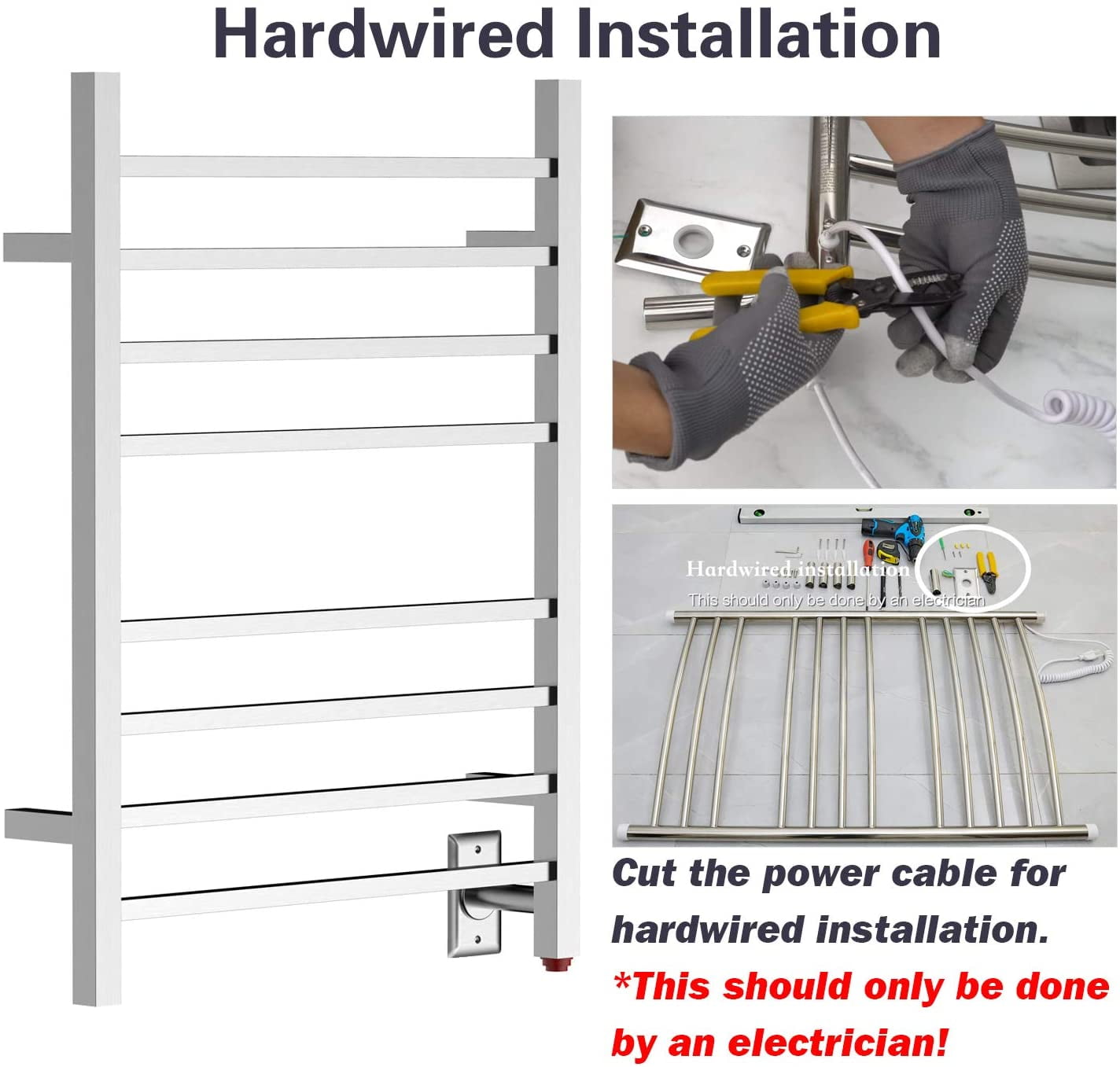 Hardwired Installation

Hardwired installation
This should only be done by an electrician

Cut the power cable for hardwired installation.
*This should only be done by an electrician!