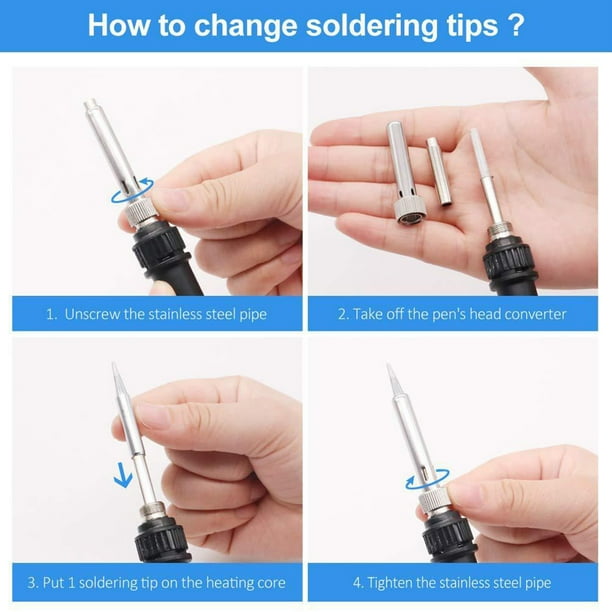 How to change soldering tips ?

1. Unscrew the stainless steel pipe

2. Take off the pen's head converter

3. Put 1 soldering tip on the heating core

4. Tighten the stainless steel pipe