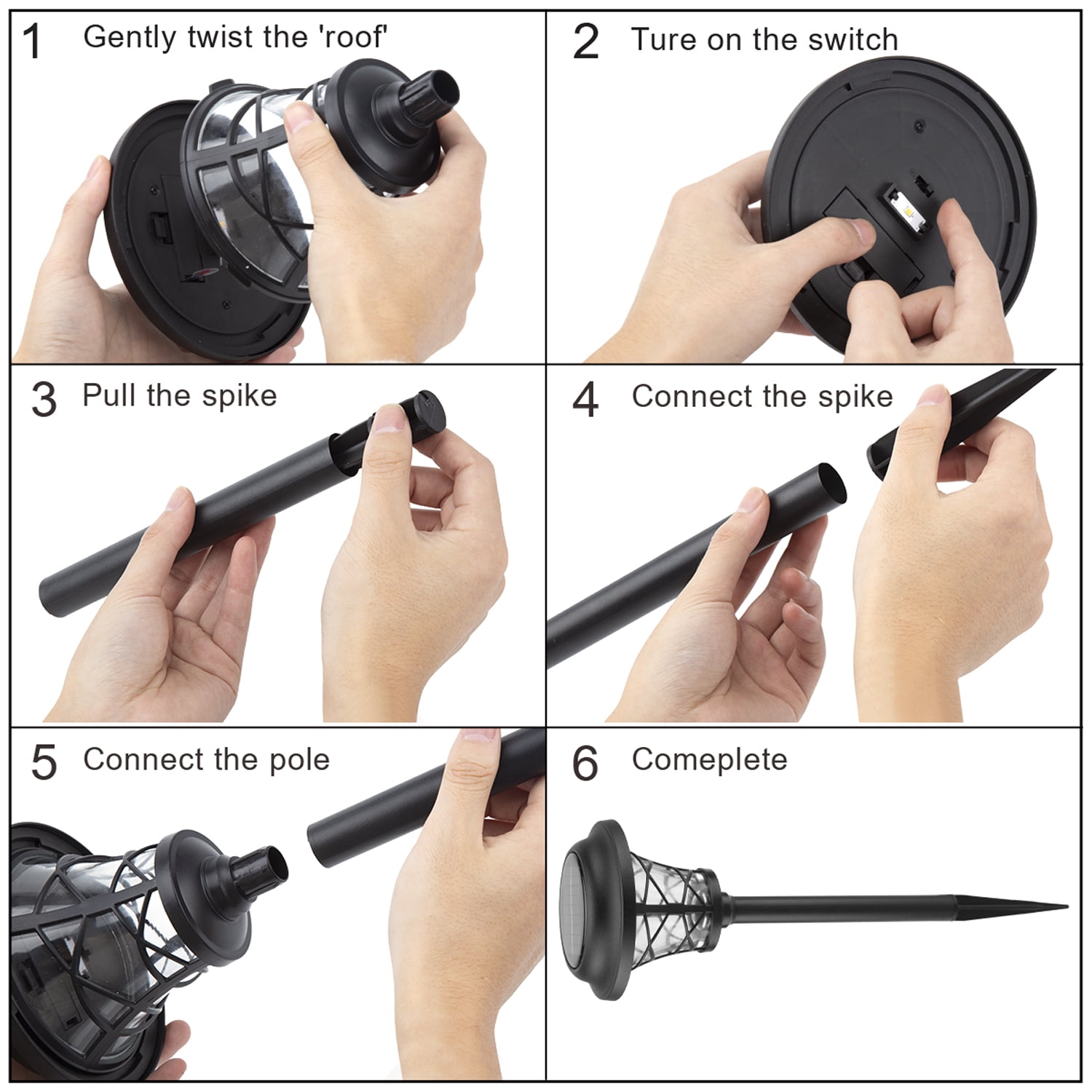 1 Gently twist the 'roof'

2 Ture on the switch

3 Pull the spike

4 Connect the spike

5 Connect the pole

6 Comeplete