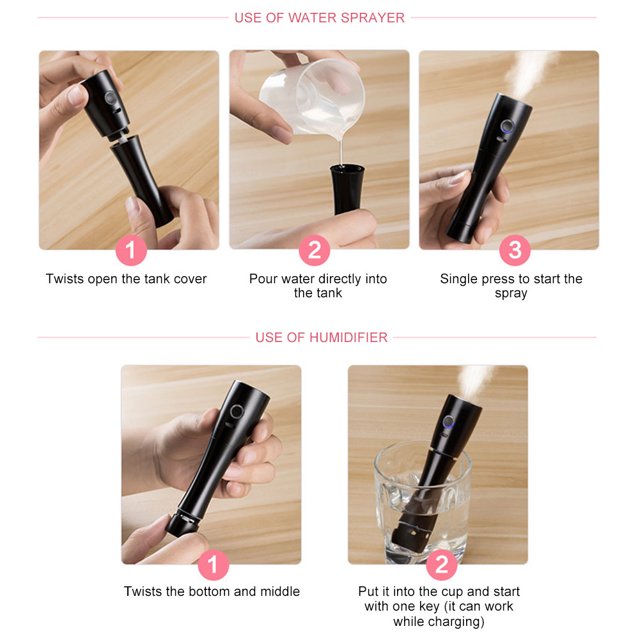 USE OF WATER SPRAYER

1

Twists open the tank cover

2

Pour water directly into the tank

3

Single press to start the spray

USE OF HUMIDIFIER

1

Twists the bottom and middle

2

Put it into the cup and start with one key (it can work while charging)