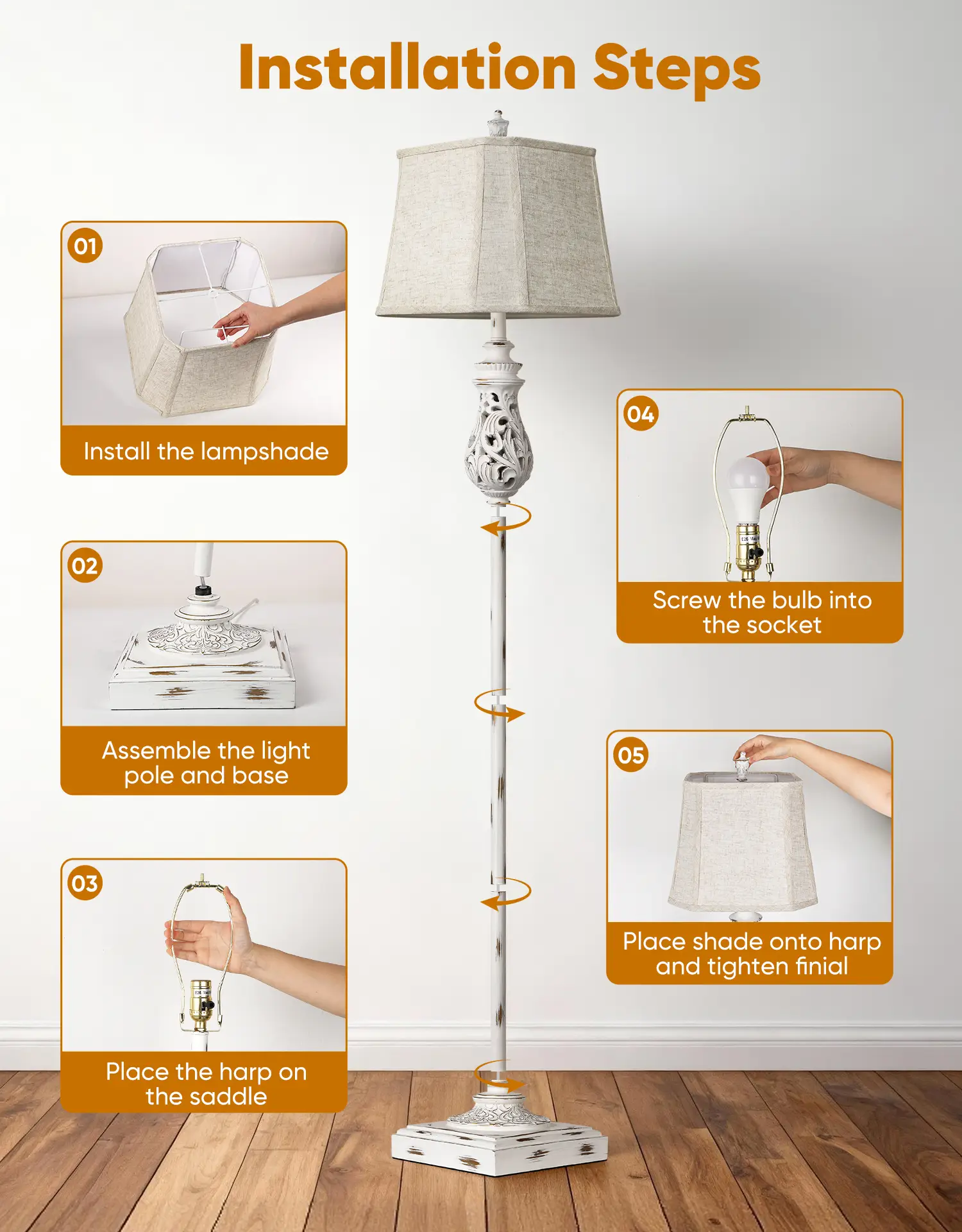 Installation Steps

01

Install the lampshade

02

Assemble the light pole and base

03

Place the harp on the saddle

04

Screw the bulb into the socket

05

Place shade onto harp and tighten finial