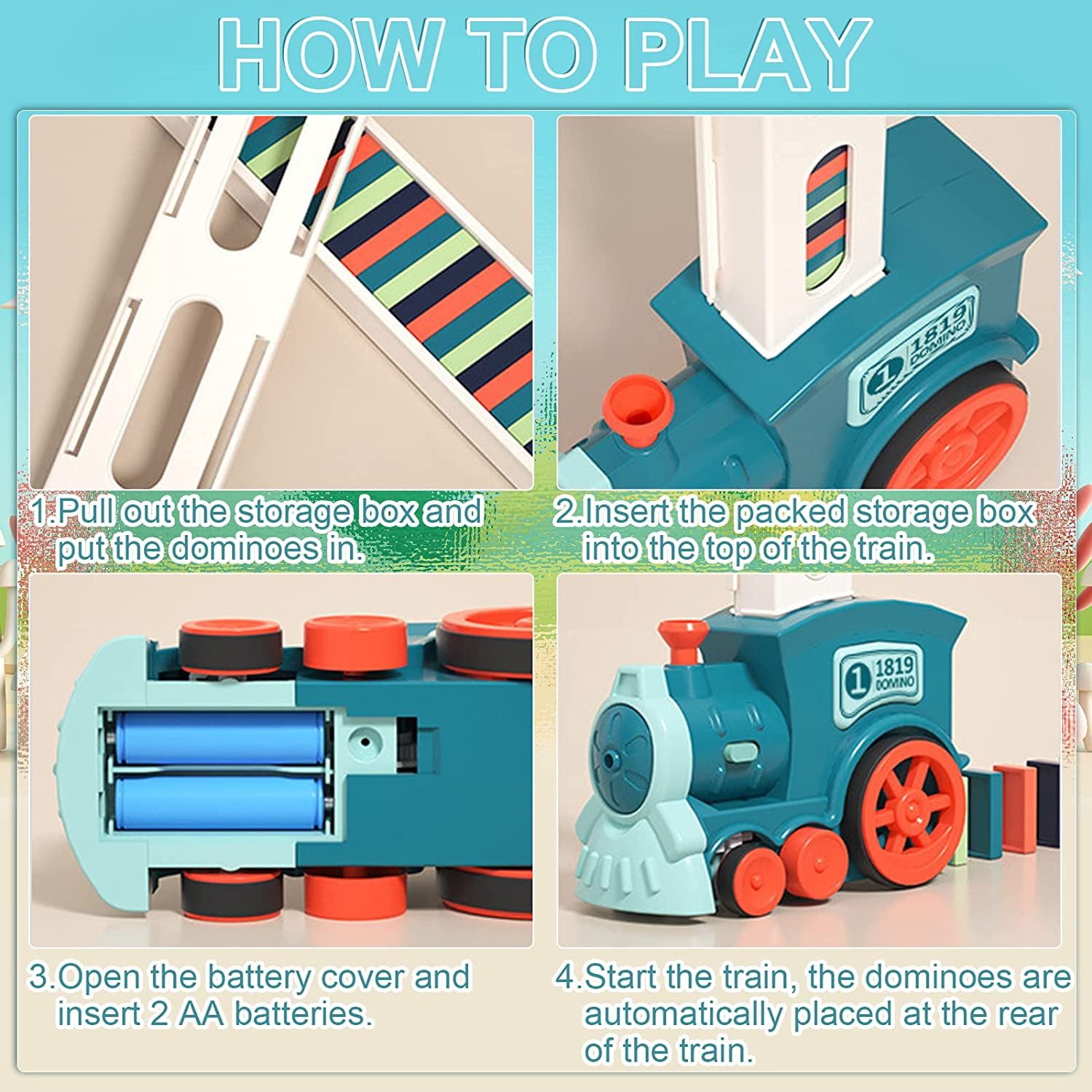 HOW TO PLAY

1 1819 DOMINO

1.Pull out the storage box and put the dominoes in.

2.Insert the packed storage box into the top of the train.

1 1819 DOMINO

3.Open the battery cover and insert 2 AA batteries.

4.Start the train, the dominoes are automatically placed at the rear of the train.