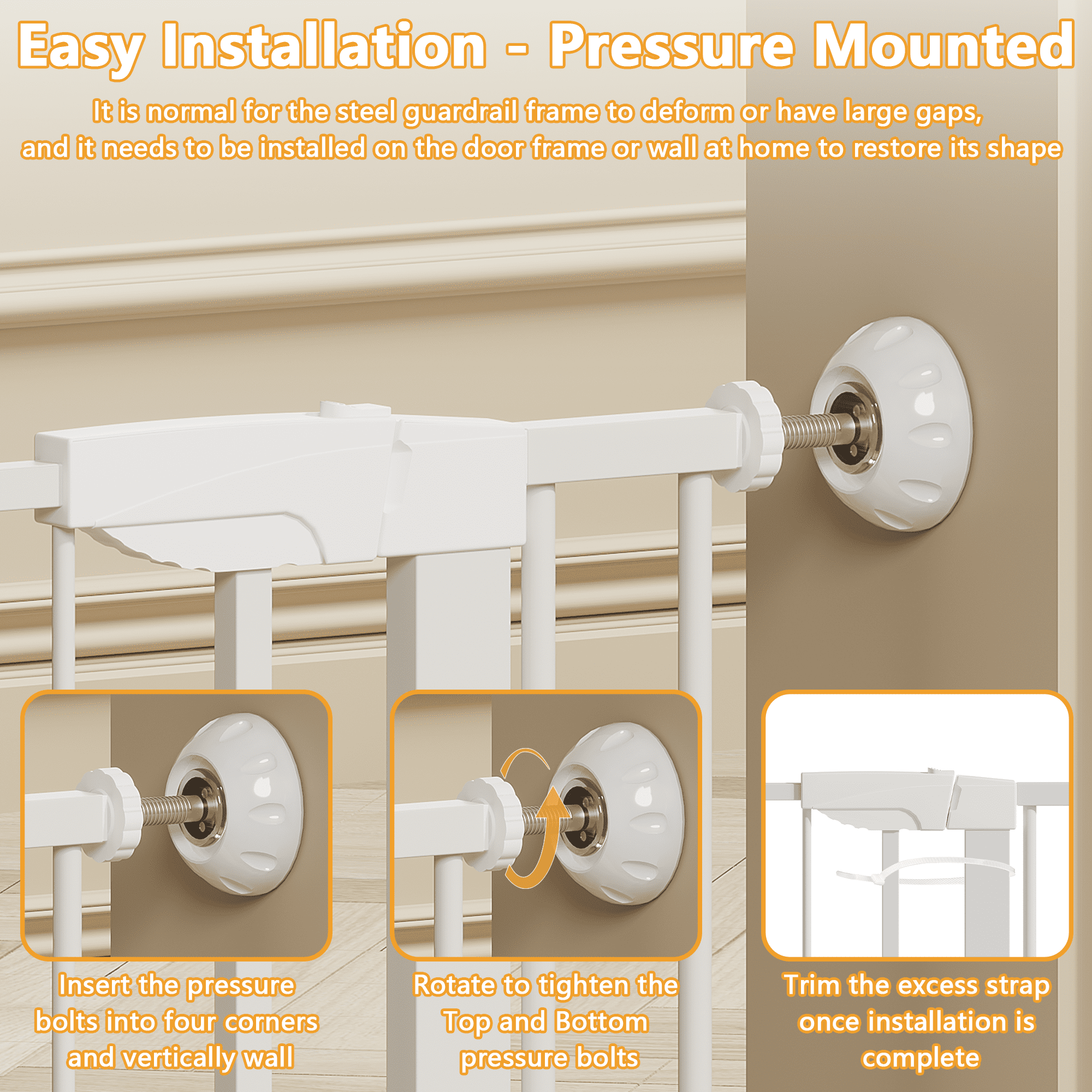 Easy Installation - Pressure Mounted

It is normal for the steel guardrail frame to deform or have large gaps, and it needs to be installed on the door frame or wall at home to restore its shape

Insert the pressure bolts into four corners and vertically wall

Rotate to tighten the Top and Bottom pressure bolts

Trim the excess strap once installation is complete