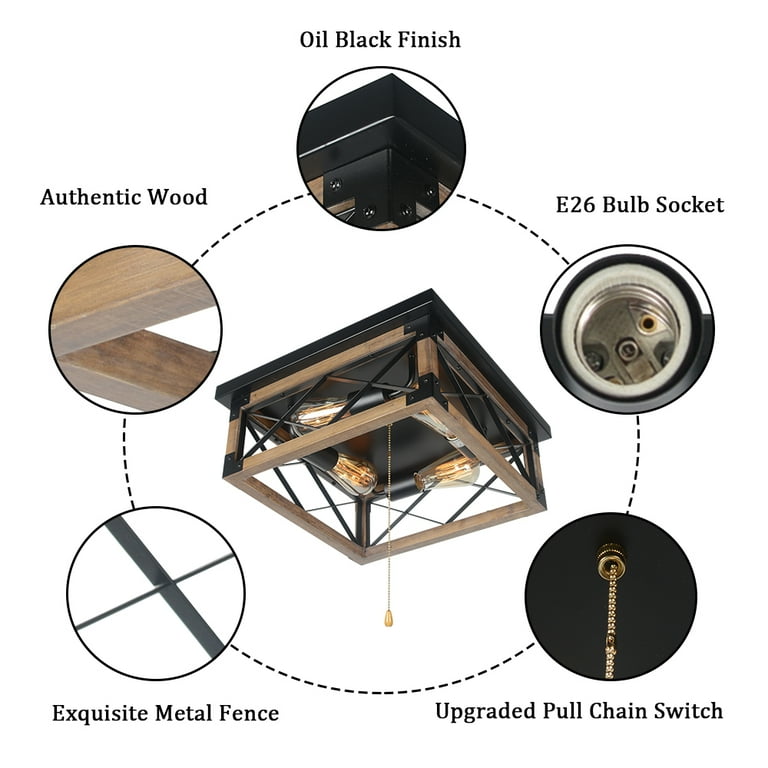 Oil Black Finish

Authentic Wood

E26 Bulb Socket

Exquisite Metal Fence

Upgraded Pull Chain Switch