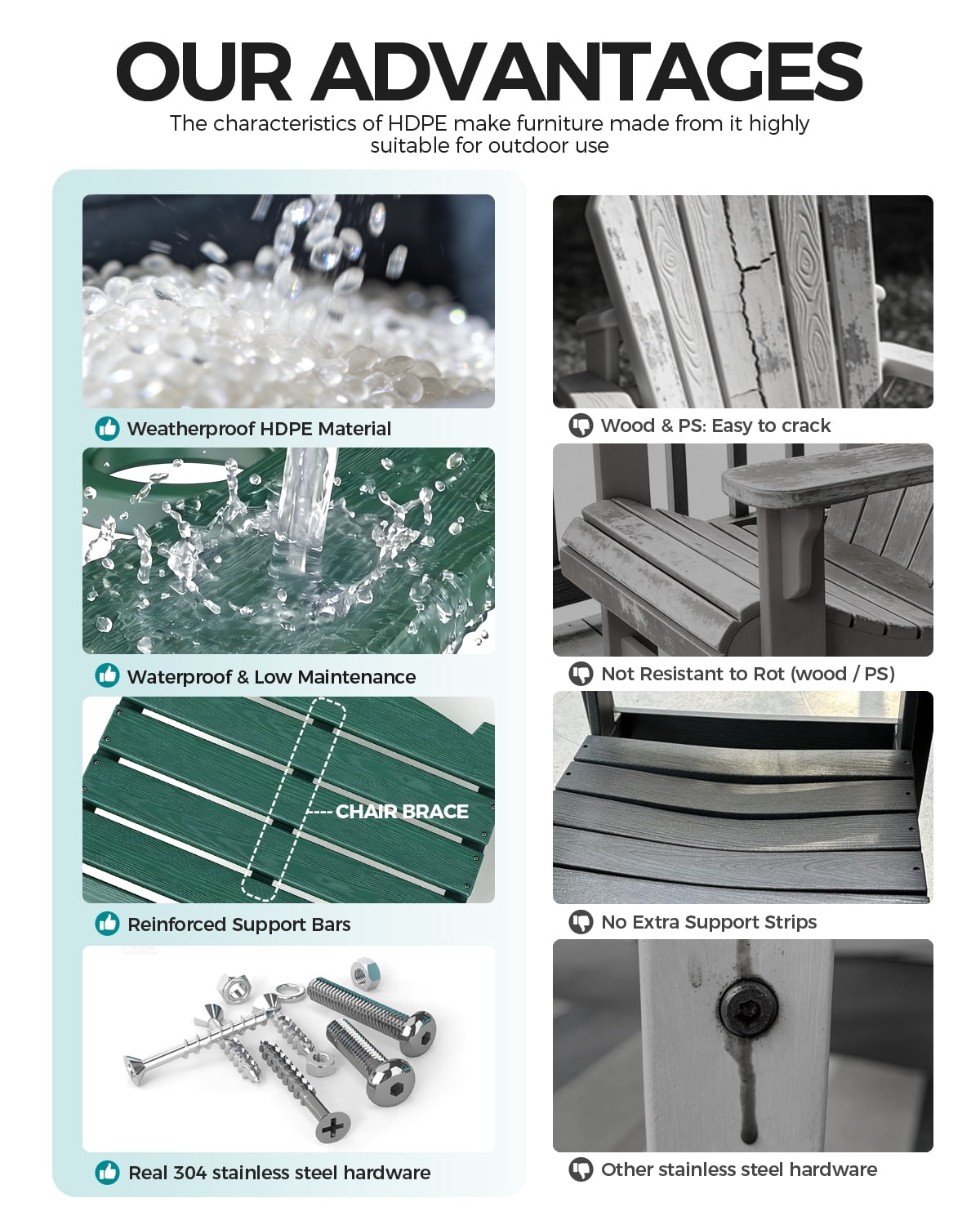 OUR ADVANTAGES

The characteristics of HDPE make furniture made from it highly suitable for outdoor use

Weatherproof HDPE Material

Waterproof & Low Maintenance

CHAIR BRACE

Reinforced Support Bars

Real 304 stainless steel hardware

Wood & PS: Easy to crack

Not Resistant to Rot (wood / PS)

No Extra Support Strips

Other stainless steel hardware