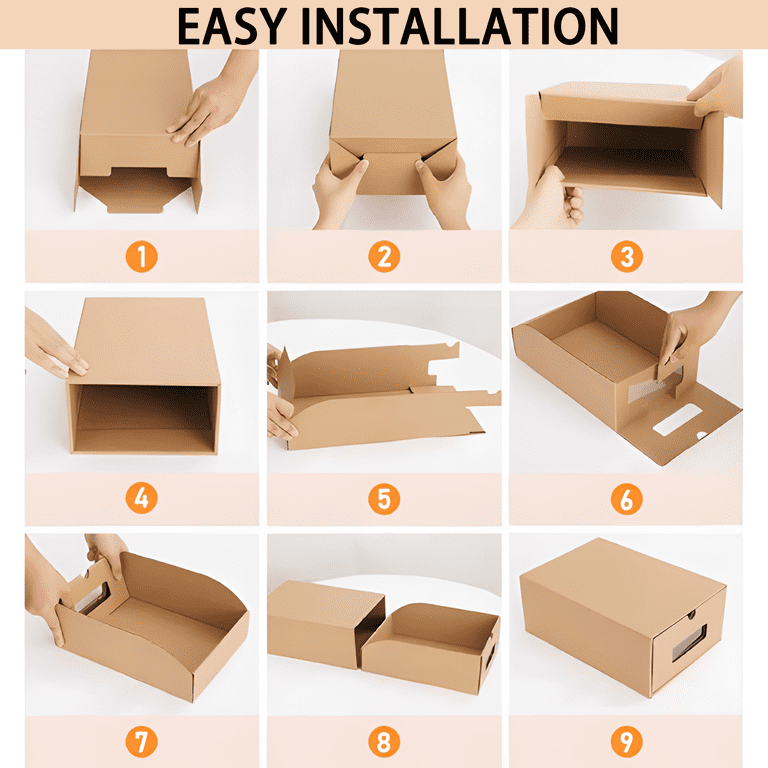 EASY INSTALLATION

1

2

3

4

5

6

7

8

9