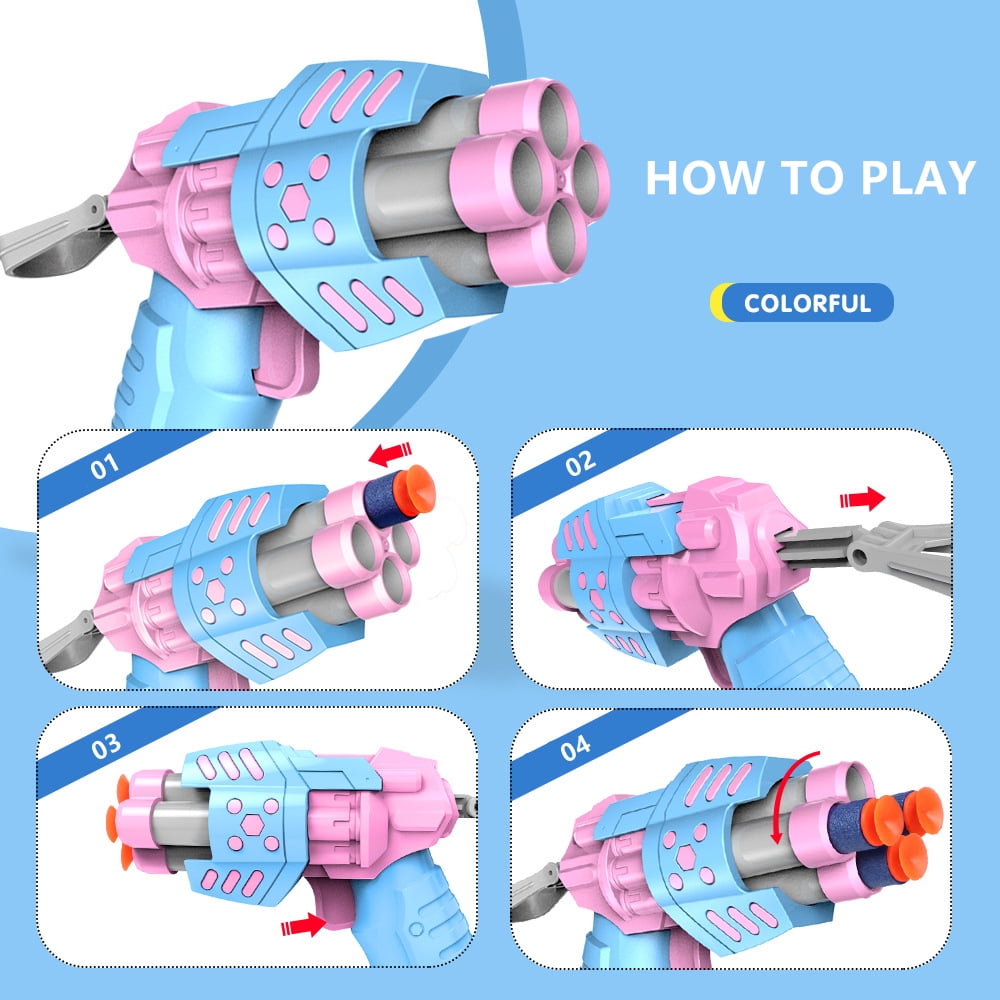 HOW TO PLAY

COLORFUL

01

02

03

04