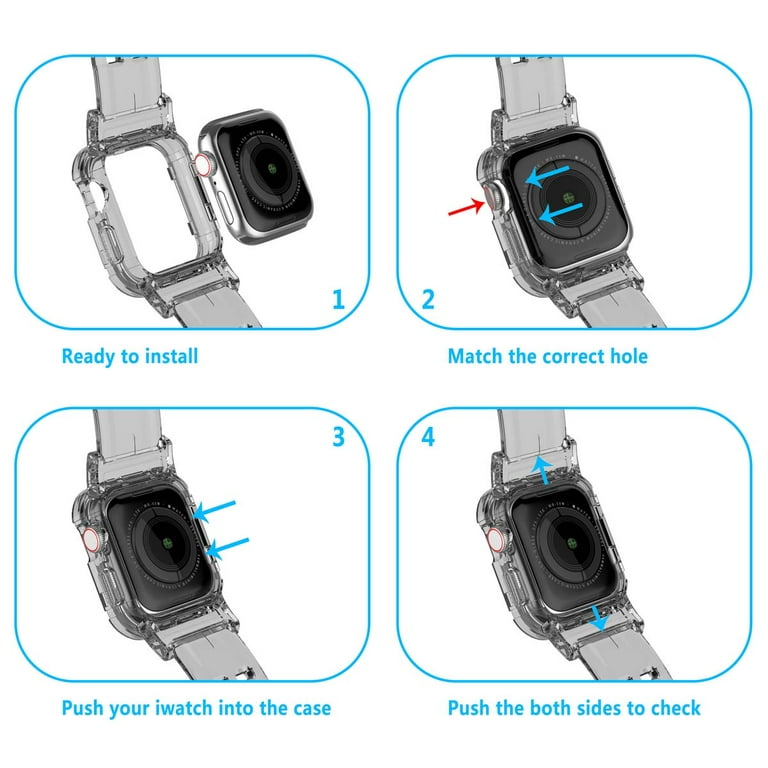 1

Ready to install

2

Match the correct hole

3

Push your iwatch into the case

4

Push the both sides to check