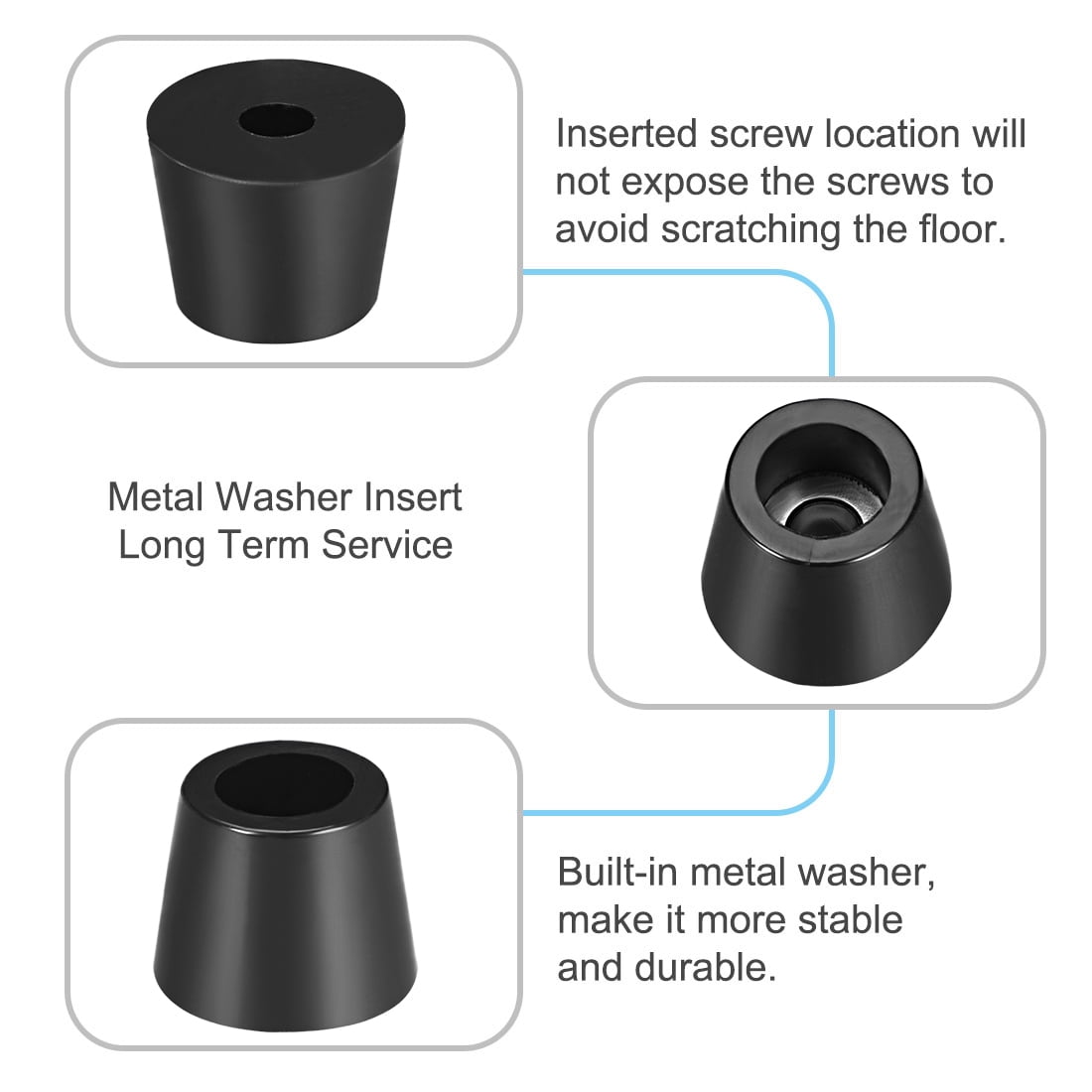 Inserted screw location will not expose the screws to avoid scratching the floor.

Metal Washer Insert
Long Term Service

Built-in metal washer, make it more stable and durable.