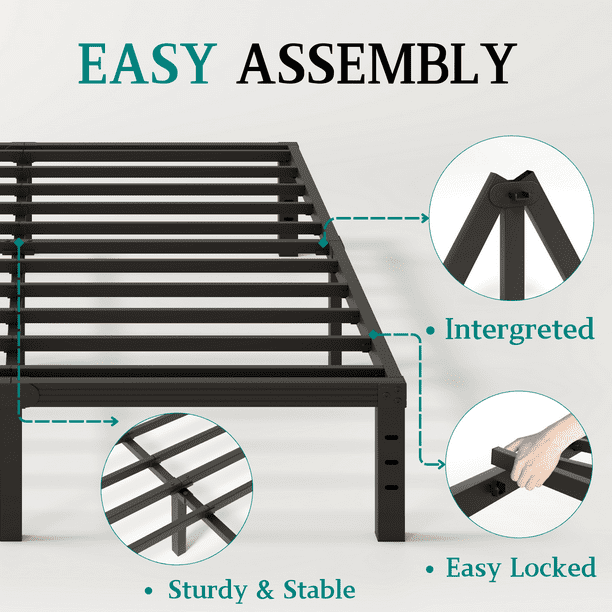 EASY ASSEMBLY

• Intergreted

• Easy Locked

• Sturdy & Stable