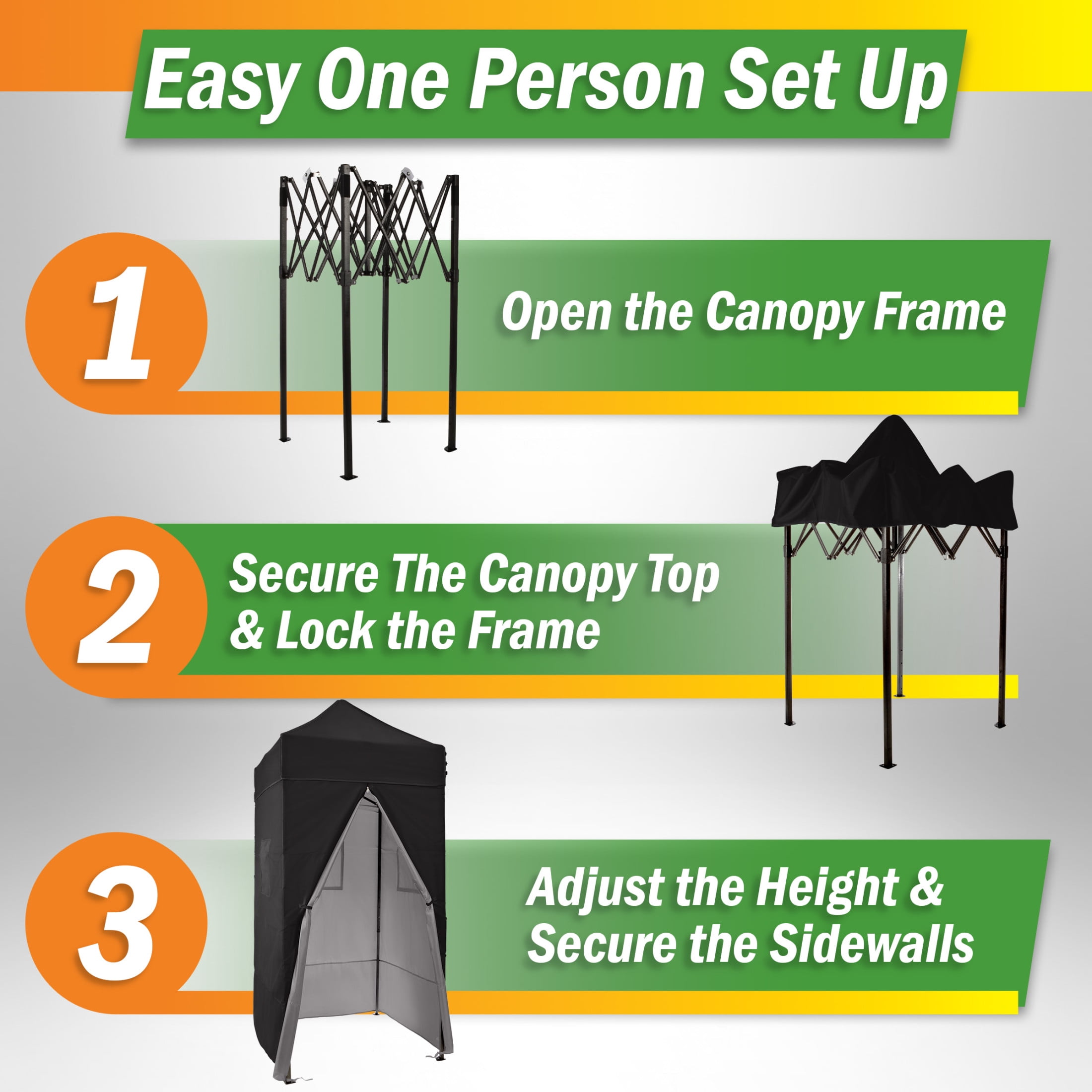 Easy One Person Set Up

1

Open the Canopy Frame

2

Secure The Canopy Top & Lock the Frame

3

Adjust the Height & Secure the Sidewalls