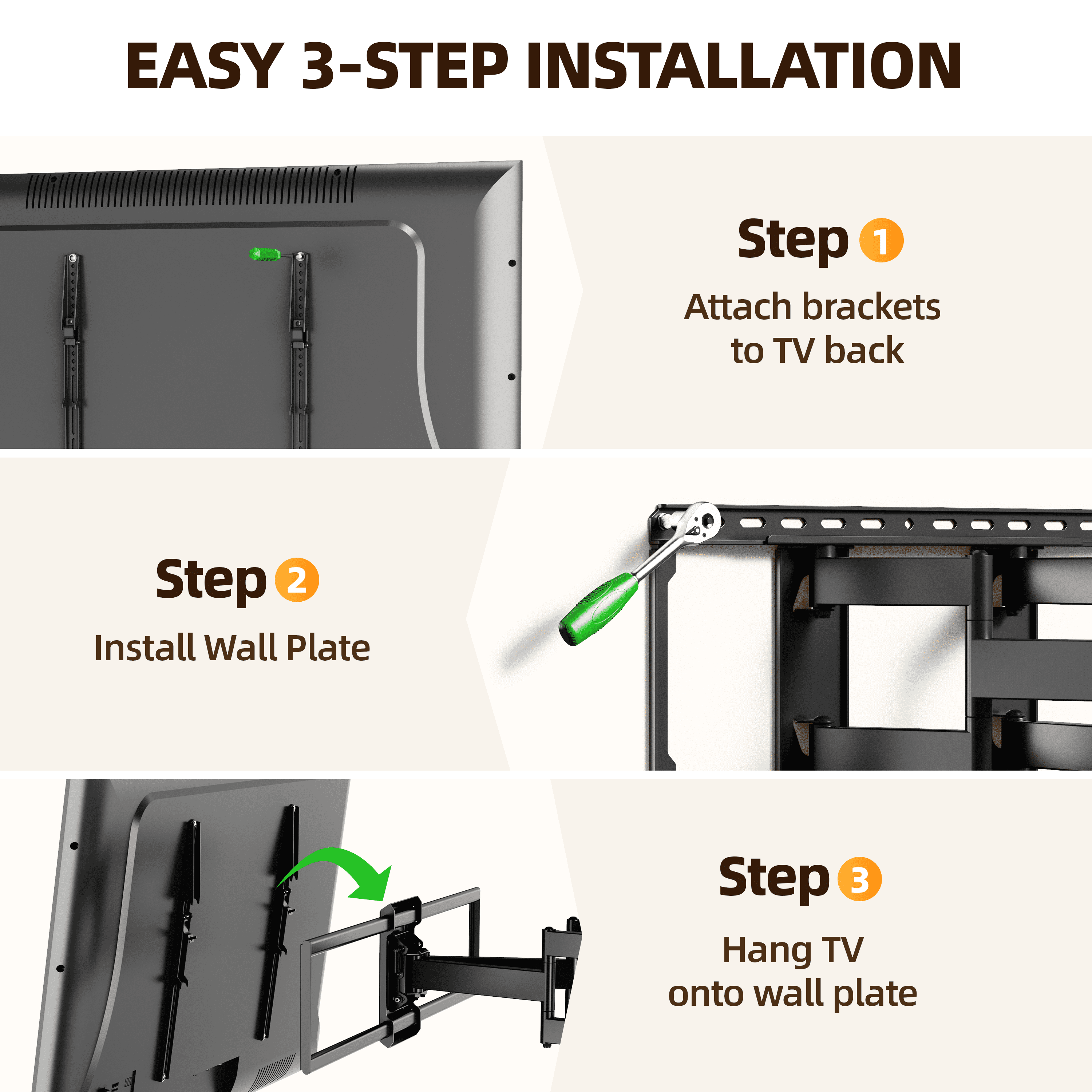 EASY 3-STEP INSTALLATION

Step 1

Attach brackets to TV back

Step 2

Install Wall Plate

Step 3

Hang TV onto wall plate