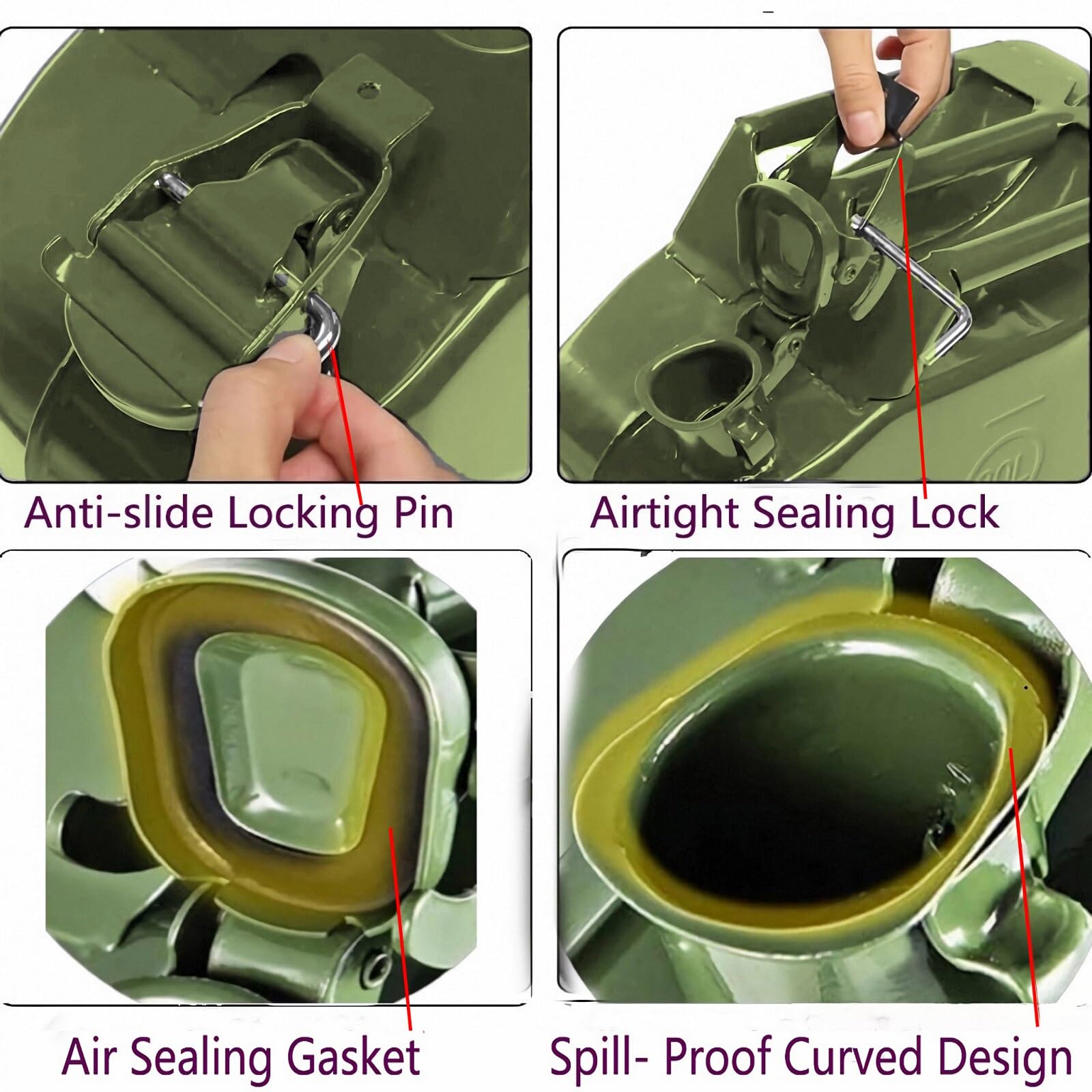 Anti-slide Locking Pin

Airtight Sealing Lock

Air Sealing Gasket

Spill- Proof Curved Design