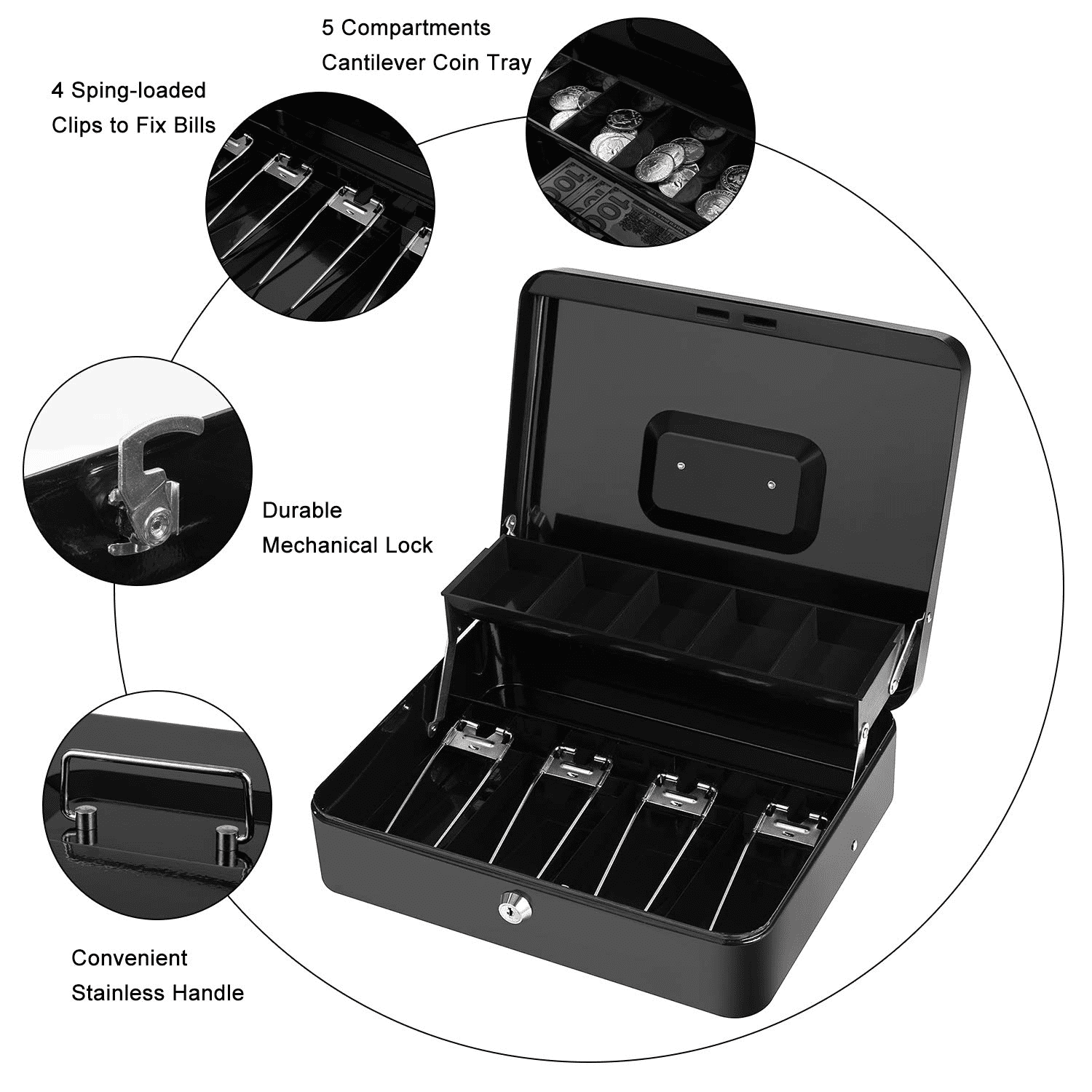 5 Compartments
Cantilever Coin Tray

4 Sping-loaded
Clips to Fix Bills

Durable
Mechanical Lock

Convenient
Stainless Handle