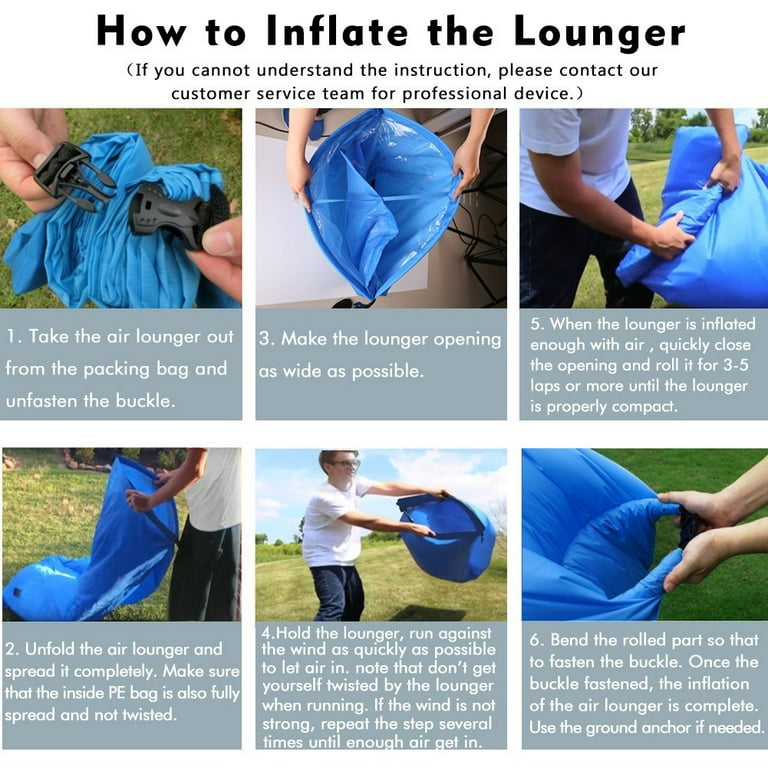 How to Inflate the Lounger

(If you cannot understand the instruction, please contact our customer service team for professional device.)

1. Take the air lounger out from the packing bag and unfasten the buckle.

3. Make the lounger opening as wide as possible.

5. When the lounger is inflated enough with air , quickly close the opening and roll it for 3-5 laps or more until the lounger is properly compact.

2. Unfold the air lounger and spread it completely. Make sure that the inside PE bag is also fully spread and not twisted.

4.Hold the lounger, run against the wind as quickly as possible to let air in. note that don't get yourself twisted by the lounger when running. If the wind is not strong, repeat the step several times until enough air get in.

6. Bend the rolled part so that to fasten the buckle. Once the buckle fastened, the inflation of the air lounger is complete. Use the ground anchor if needed.