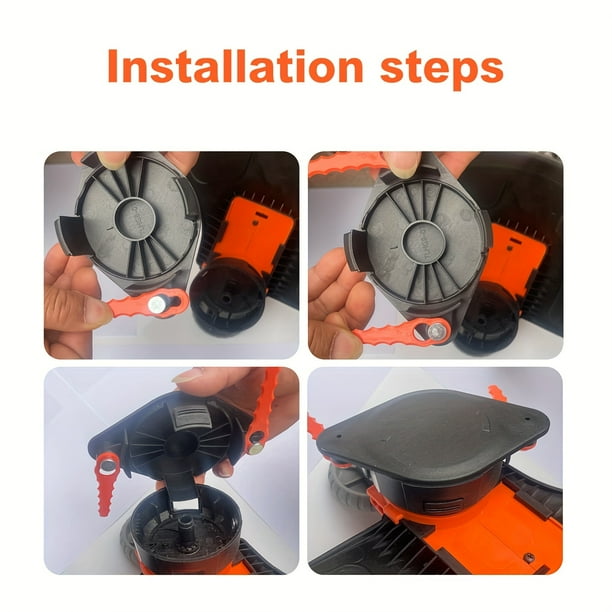 Installation steps