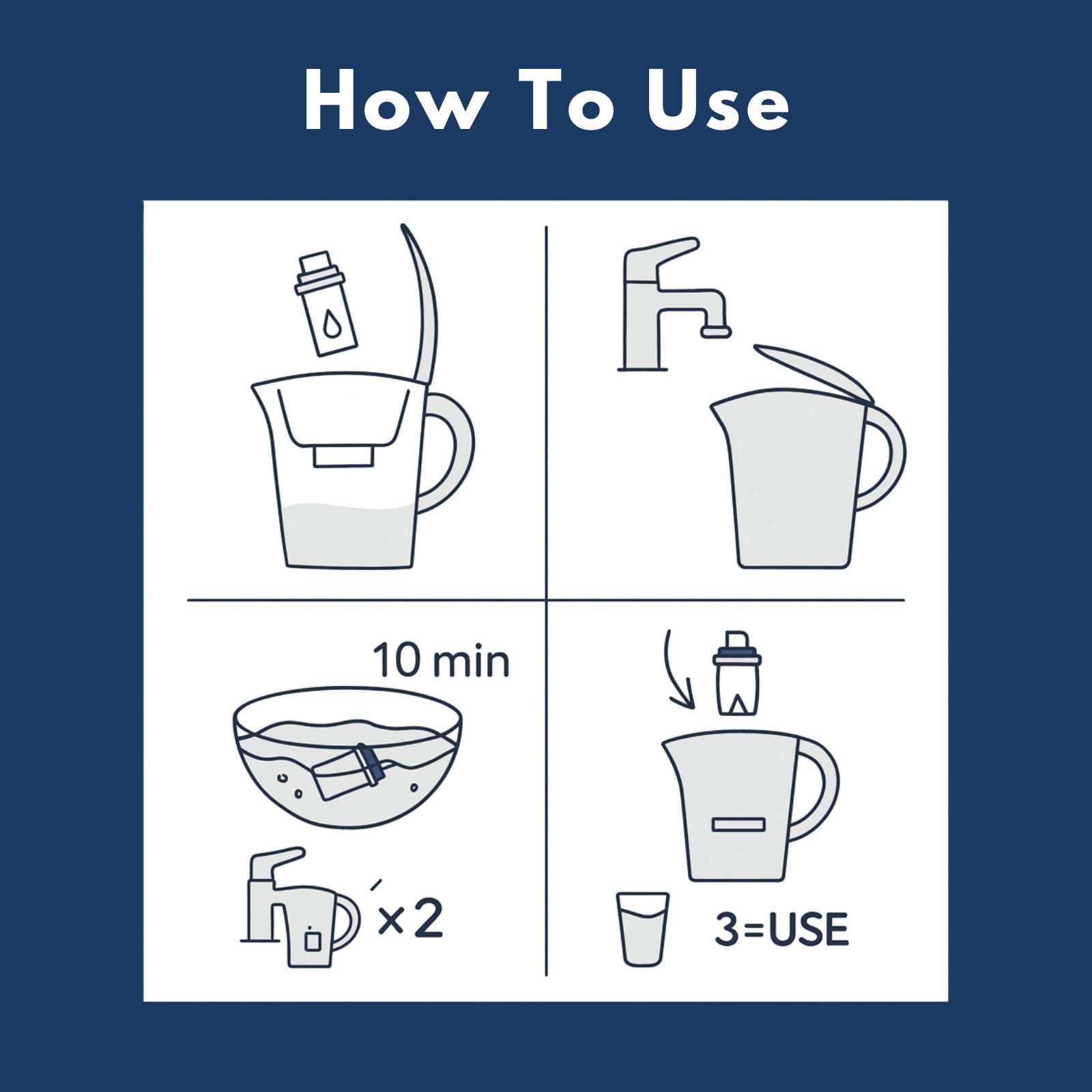 How To Use

10 min

×2

3=USE