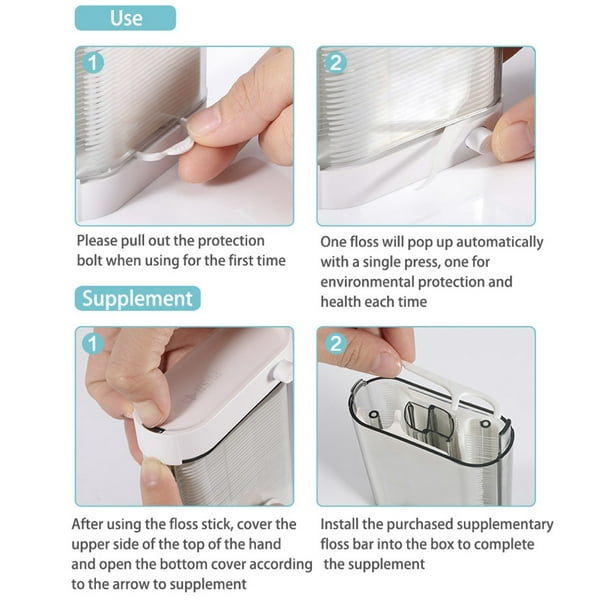 Use

1

Please pull out the protection bolt when using for the first time

2

One floss will pop up automatically with a single press, one for environmental protection and health each time

Supplement

1

After using the floss stick, cover the upper side of the top of the hand and open the bottom cover according to the arrow to supplement

2

Install the purchased supplementary floss bar into the box to complete the supplement