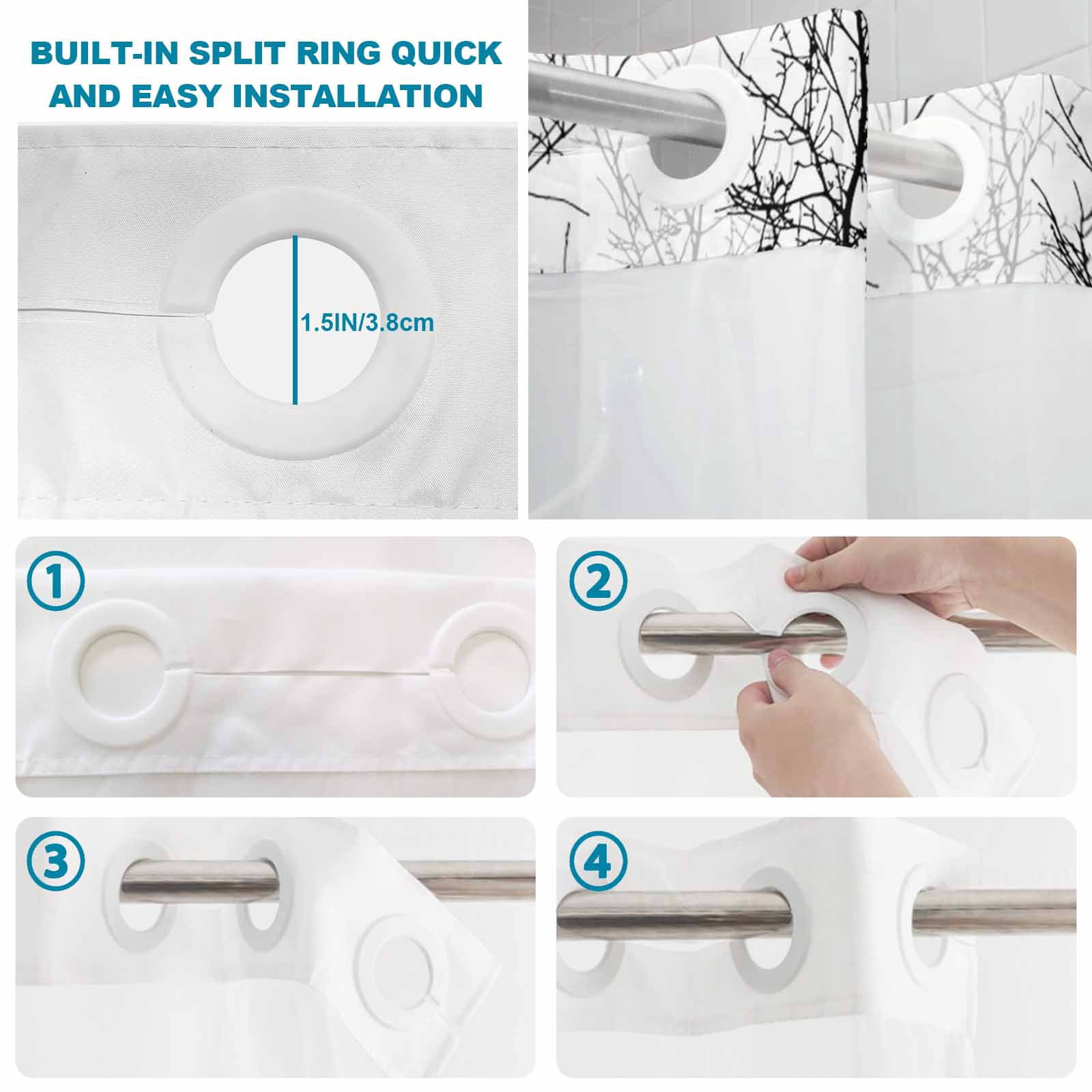 BUILT-IN SPLIT RING QUICK AND EASY INSTALLATION

1.5IN/3.8cm

①

②

③

④