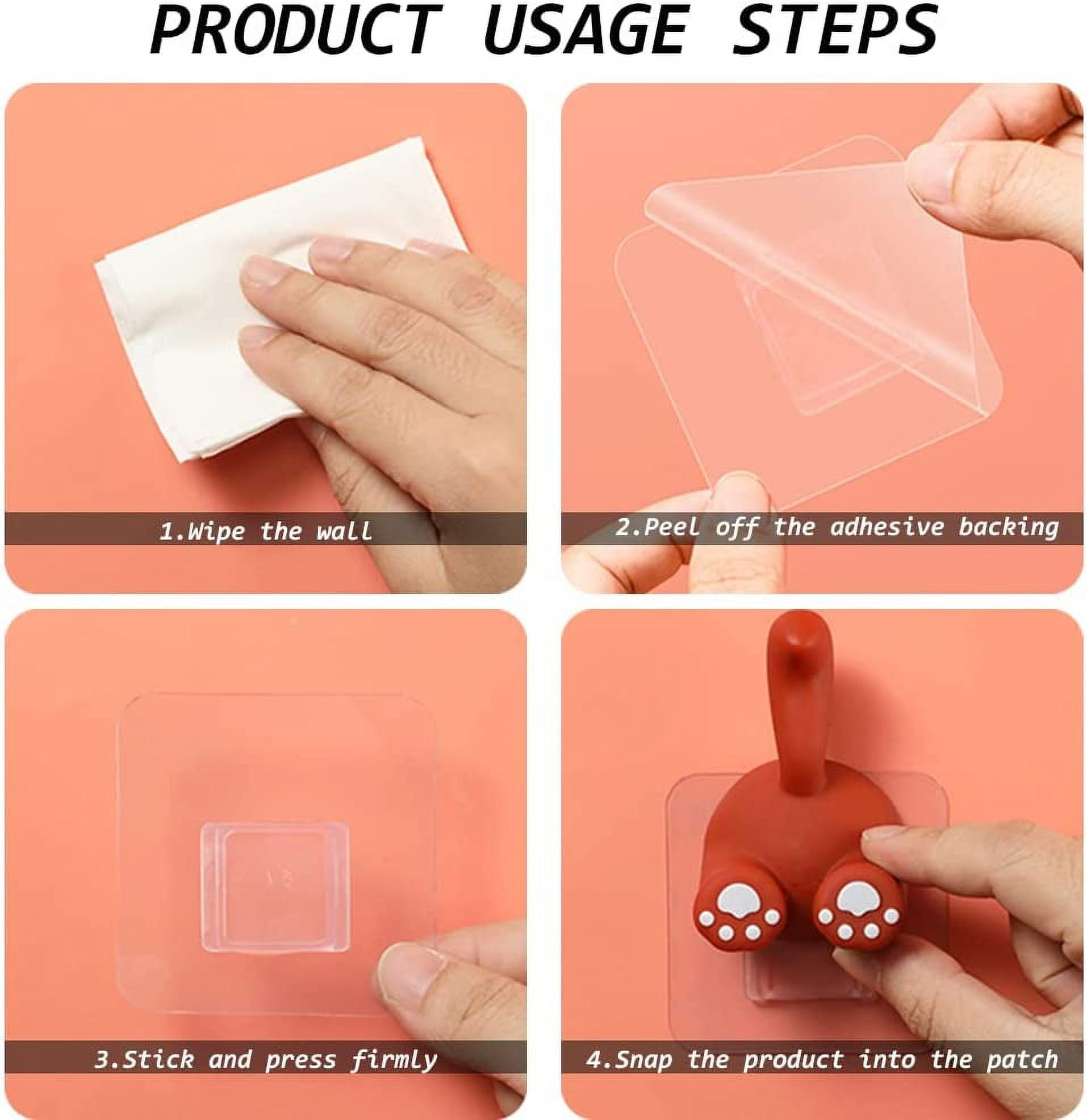 PRODUCT USAGE STEPS

1.Wipe the wall

2.Peel off the adhesive backing

3.Stick and press firmly

4.Snap the product into the patch