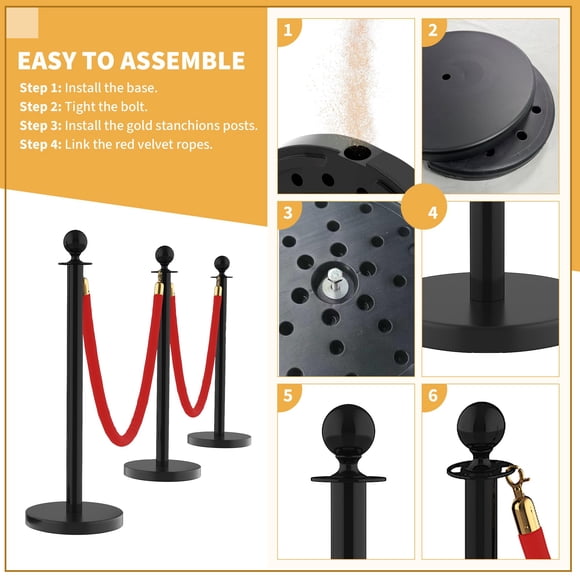 EASY TO ASSEMBLE

Step 1: Install the base.
Step 2: Tight the bolt.
Step 3: Install the gold stanchions posts.
Step 4: Link the red velvet ropes.

1

2

3

4

5

6