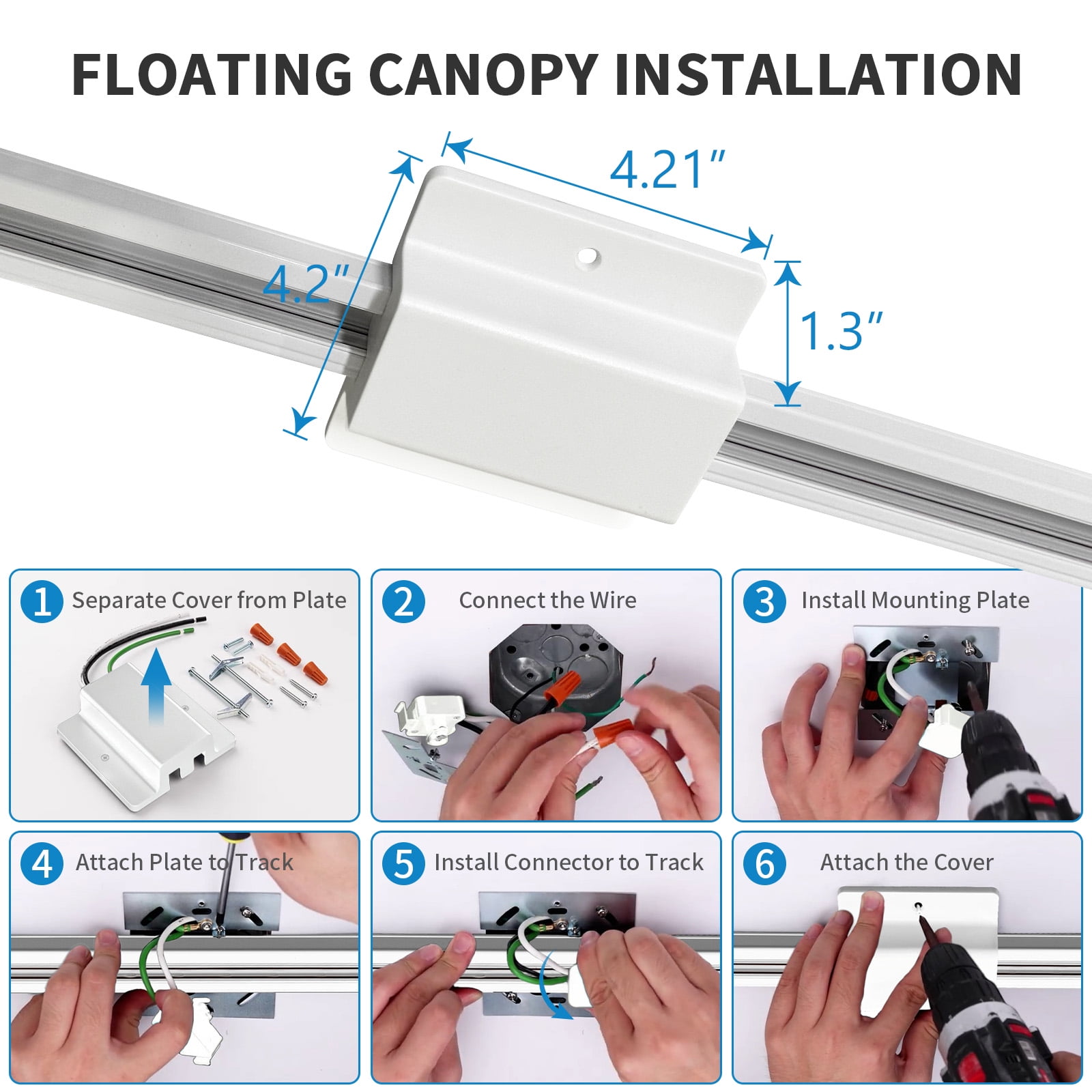 FLOATING CANOPY INSTALLATION

4.21″

4.2″

1.3″

1 Separate Cover from Plate

2 Connect the Wire

3 Install Mounting Plate

4 Attach Plate to Track

5 Install Connector to Track

6 Attach the Cover