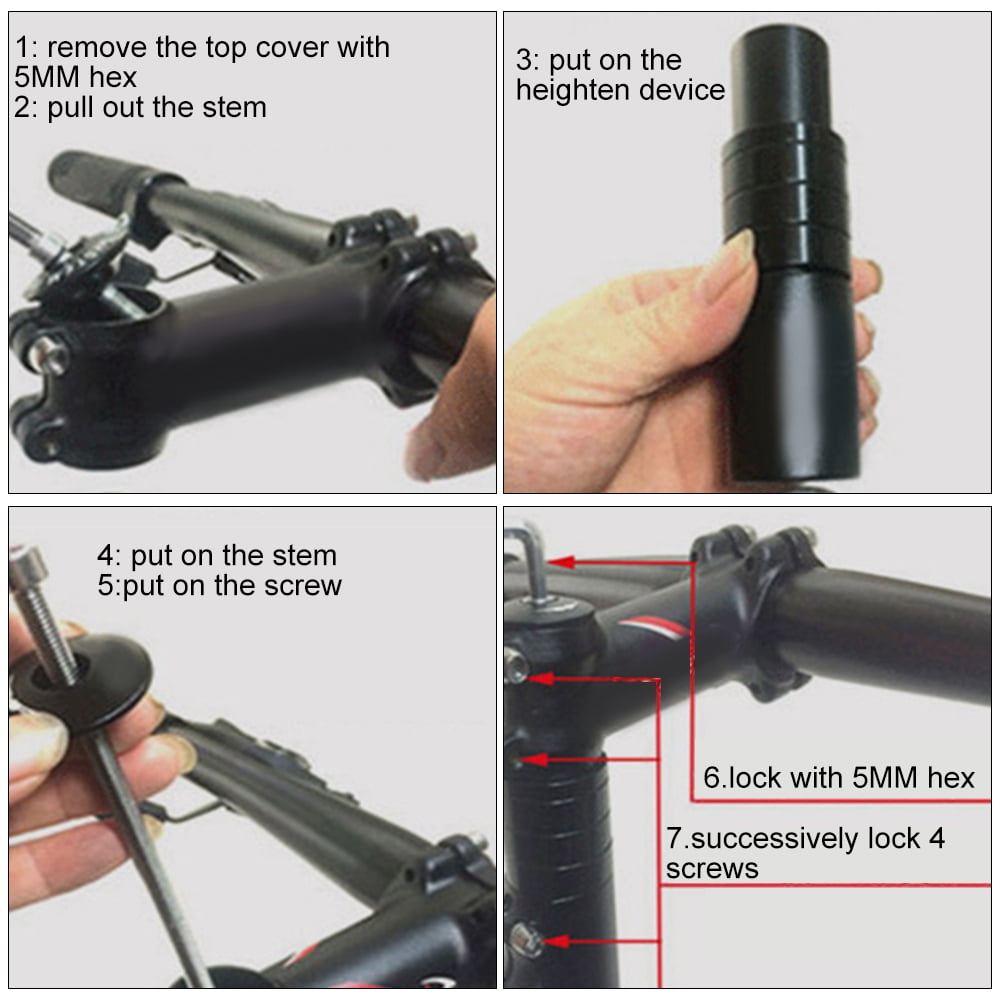 1: remove the top cover with 5MM hex
2: pull out the stem

3: put on the heighten device

4: put on the stem
5:put on the screw

6.lock with 5MM hex

7.successively lock 4 screws