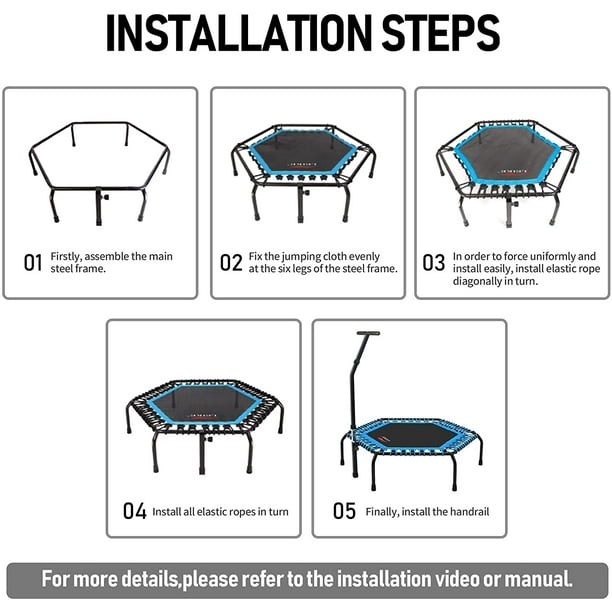 INSTALLATION STEPS

01 Firstly, assemble the main steel frame.

02 Fix the jumping cloth evenly at the six legs of the steel frame.

03 In order to force uniformly and install easily, install elastic rope diagonally in turn.

04 Install all elastic ropes in turn

05 Finally, install the handrail

For more details,please refer to the installation video or manual.