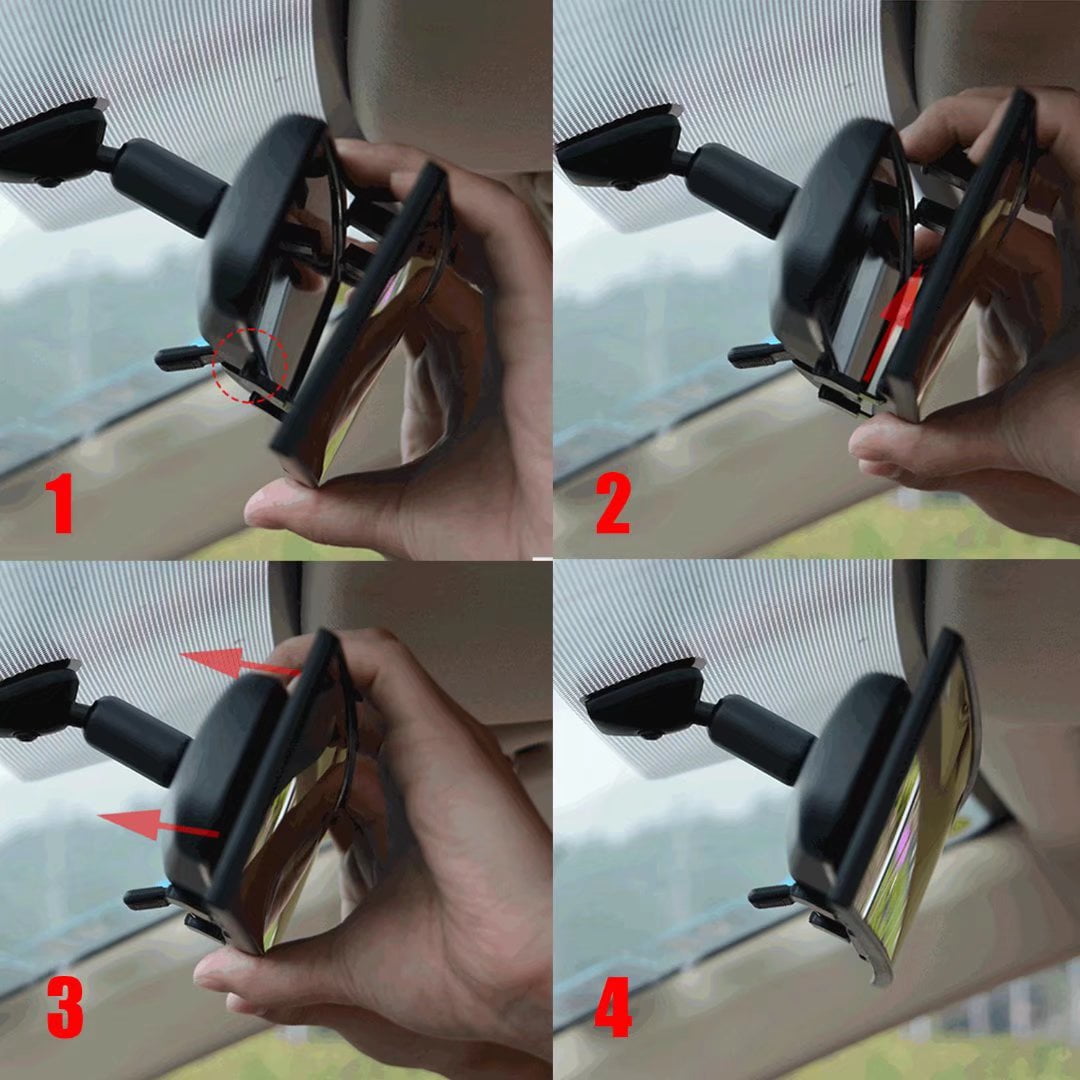 1
2
3
4