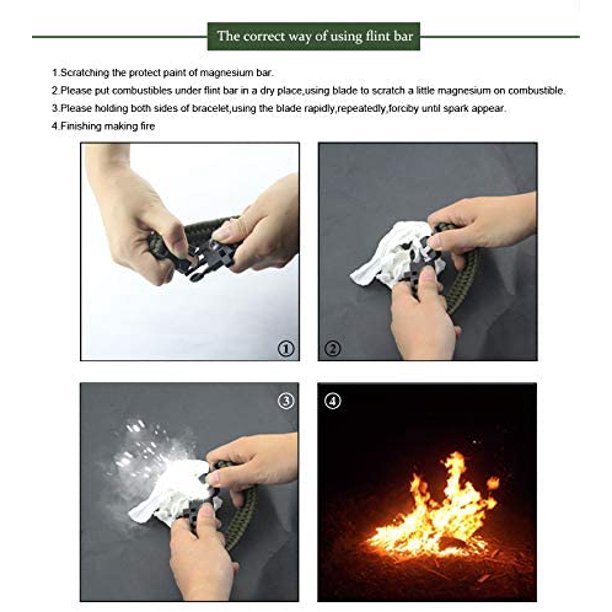 The correct way of using flint bar

1.Scratching the protect paint of magnesium bar.
2.Please put combustibles under flint bar in a dry place,using blade to scratch a little magnesium on combustible.
3.Please holding both sides of bracelet,using the blade rapidly,repeatedly,forciby until spark appear.
4.Finishing making fire

①

②

③

④