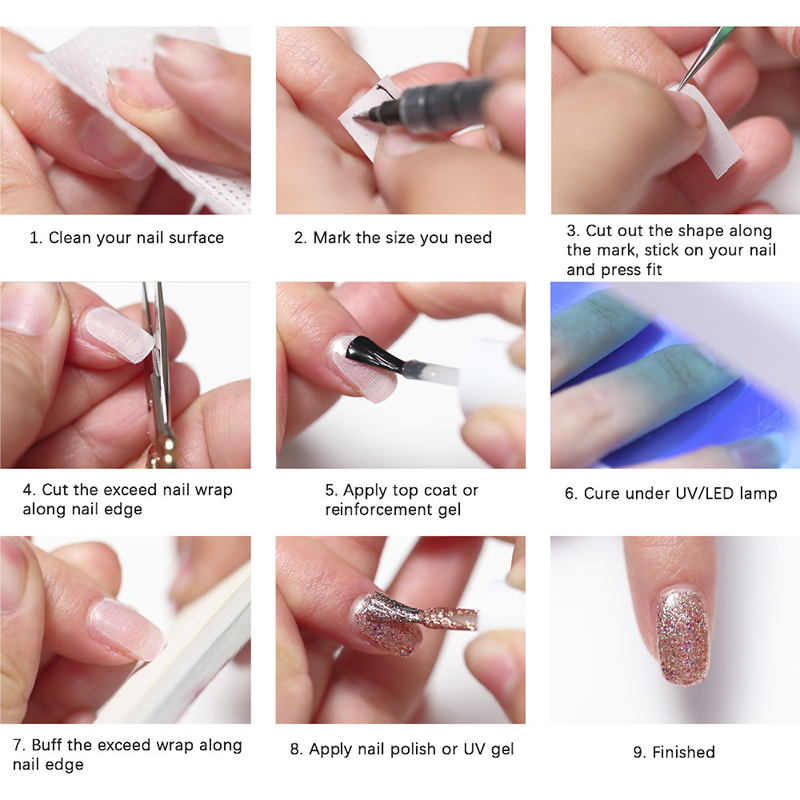 1. Clean your nail surface

2. Mark the size you need

3. Cut out the shape along the mark, stick on your nail and press fit

4. Cut the exceed nail wrap along nail edge

5. Apply top coat or reinforcement gel

6. Cure under UV/LED lamp

7. Buff the exceed wrap along nail edge

8. Apply nail polish or UV gel

9. Finished