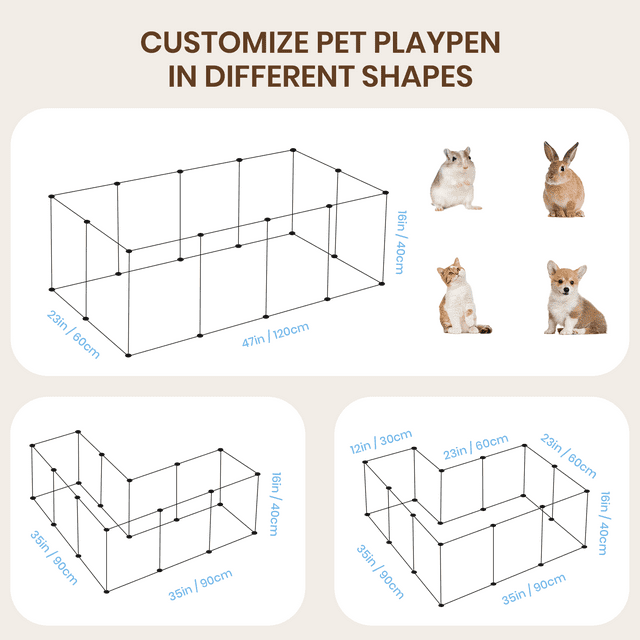 CUSTOMIZE PET PLAYPEN IN DIFFERENT SHAPES

16in / 40cm
23in / 60cm
47in / 120cm

16in / 40cm
35in / 90cm
35in / 90cm

12in / 30cm
23in / 60cm
23in / 60cm
16in / 40cm
35in / 90cm
35in / 90cm