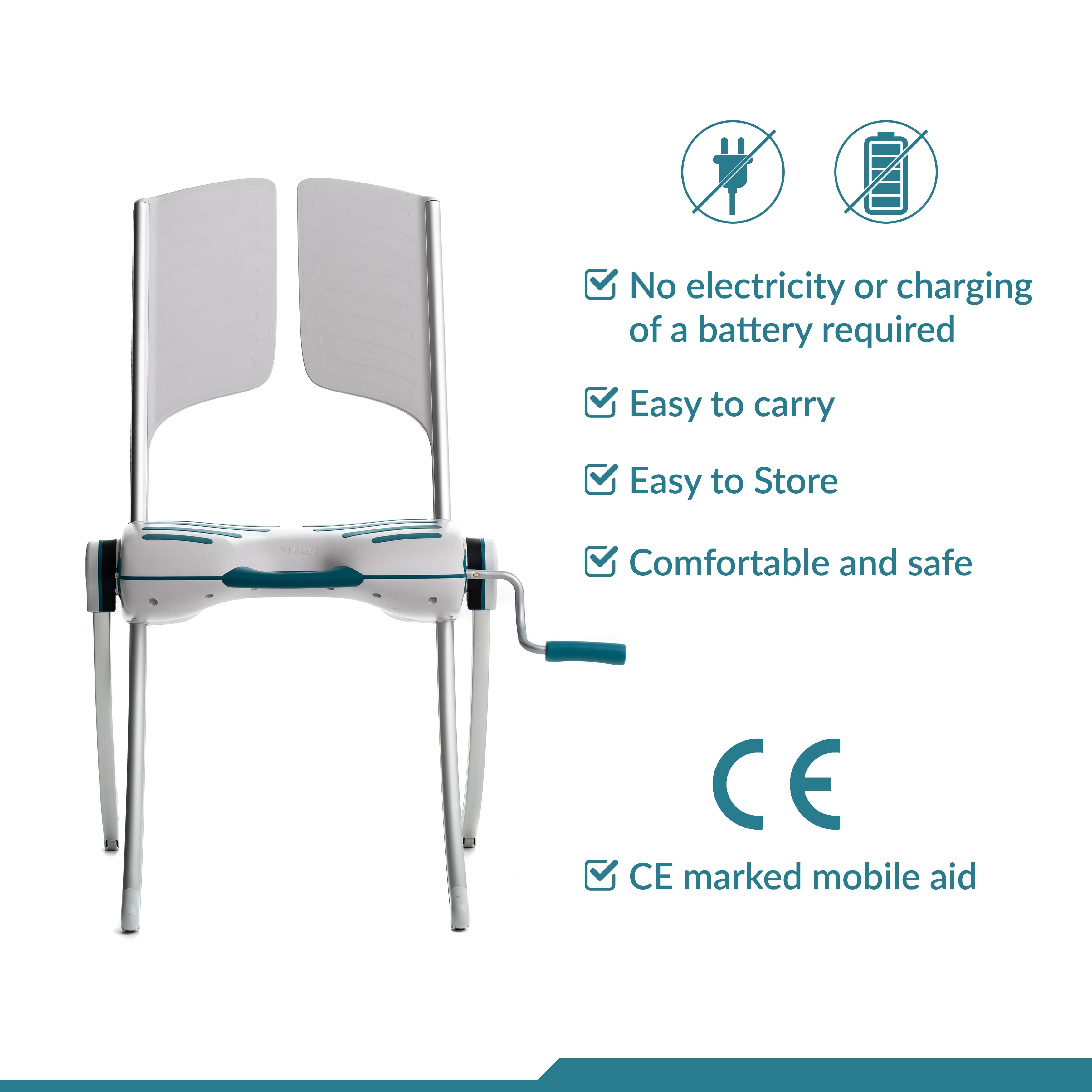 RAIZER

No electricity or charging of a battery required

Easy to carry

Easy to Store

Comfortable and safe

CE

CE marked mobile aid