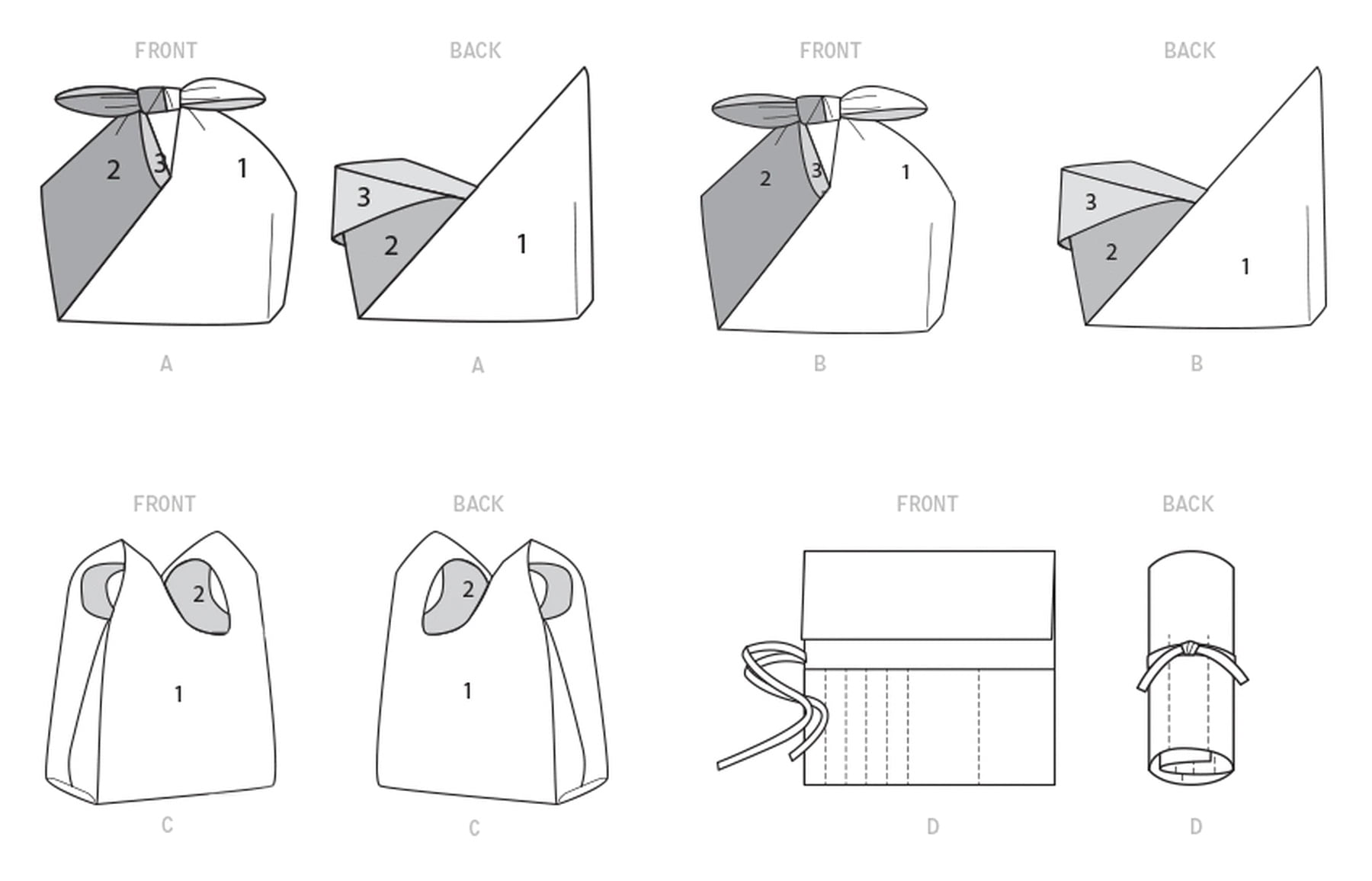 FRONT

2 3 1

A

BACK

3 2 1

A

FRONT

2 3 1

B

BACK

3 2 1

B

FRONT

2

1

C

BACK

2

1

C

FRONT

D

BACK

D