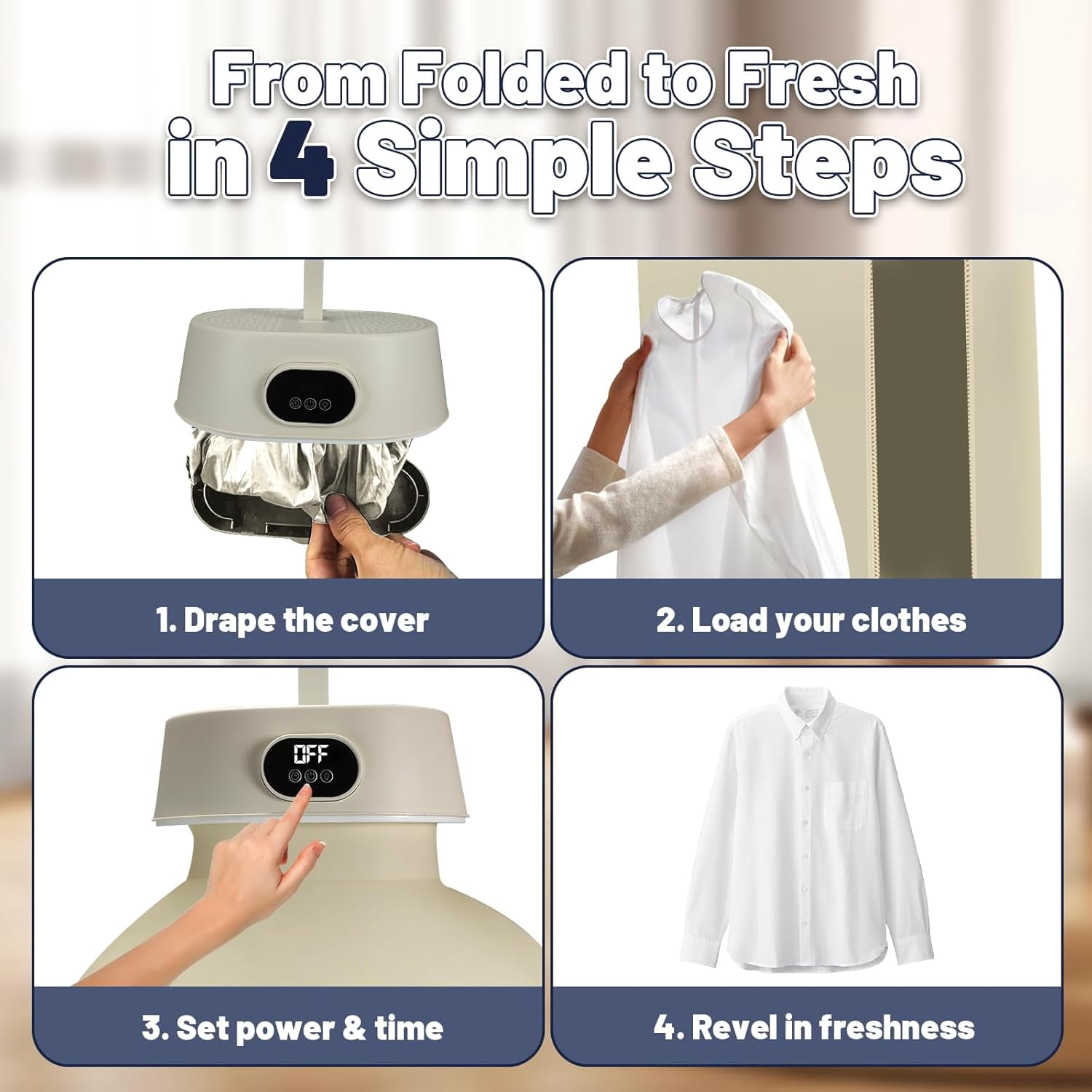 From Folded to Fresh
in 4 Simple Steps

1. Drape the cover

2. Load your clothes

OFF

3. Set power & time

4. Revel in freshness