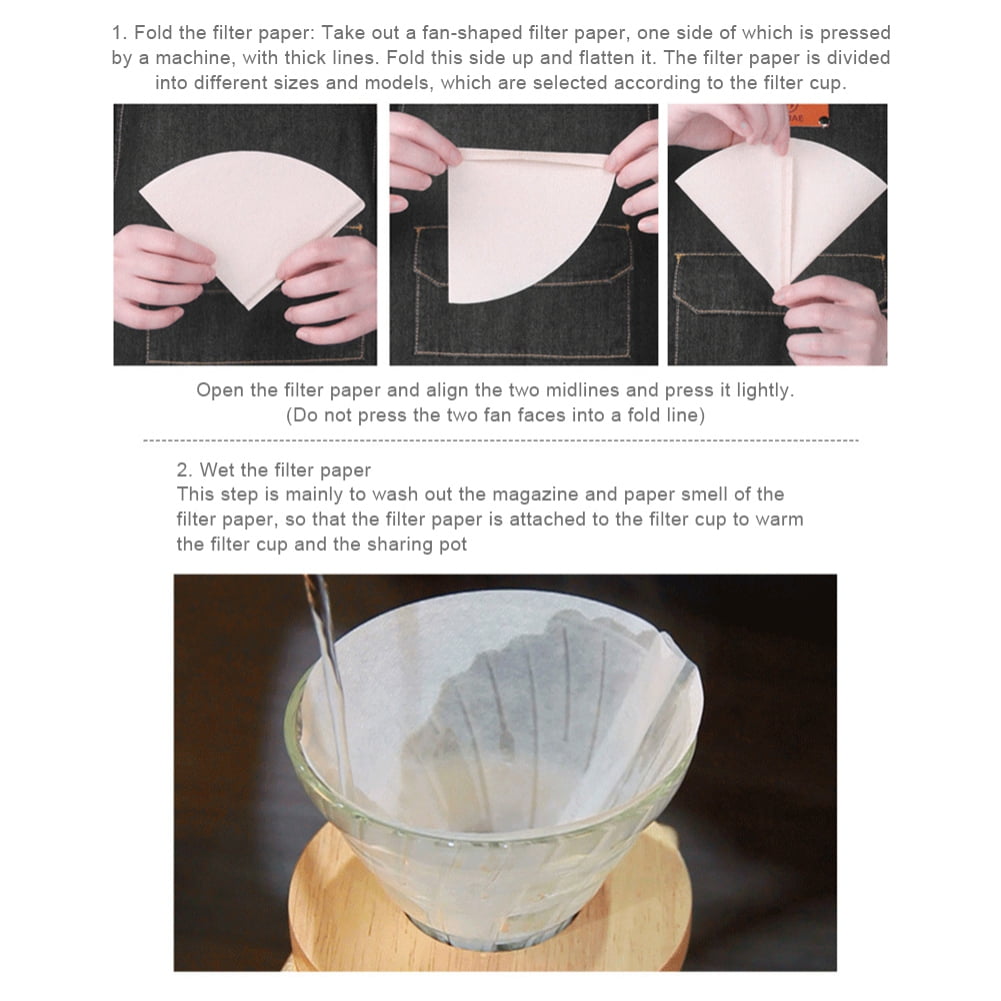 1. Fold the filter paper: Take out a fan-shaped filter paper, one side of which is pressed by a machine, with thick lines. Fold this side up and flatten it. The filter paper is divided into different sizes and models, which are selected according to the filter cup.

Open the filter paper and align the two midlines and press it lightly.
(Do not press the two fan faces into a fold line)

2. Wet the filter paper
This step is mainly to wash out the magazine and paper smell of the filter paper, so that the filter paper is attached to the filter cup to warm the filter cup and the sharing pot